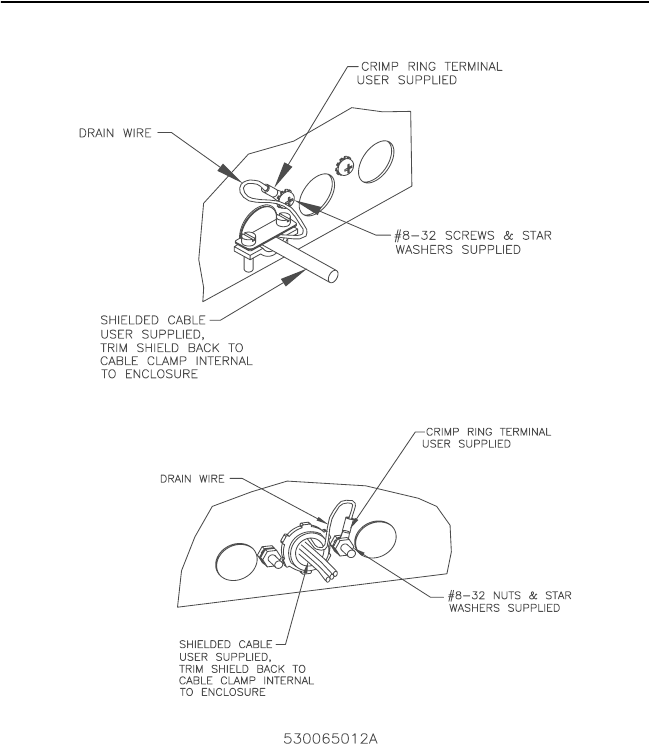 CRIMP RING TERMINAL
USER SUPPLIED

DRAIN WIRE

#8-32 SCREWS & STAR
WASHERS SUPPLIED

SHIELDED CABLE
USER SUPPLIED,
TRIM SHIELD BACK TO
CABLE CLAMP INTERNAL
TO ENCLOSURE

CRIMP RING TERMINAL
USER SUPPLIED

DRAIN WIRE

#8-32 NUTS & STAR
WASHERS SUPPLIED

SHIELDED CABLE
USER SUPPLIED,
TRIM SHIELD BACK TO
CABLE CLAMP INTERNAL
TO ENCLOSURE

530065012A