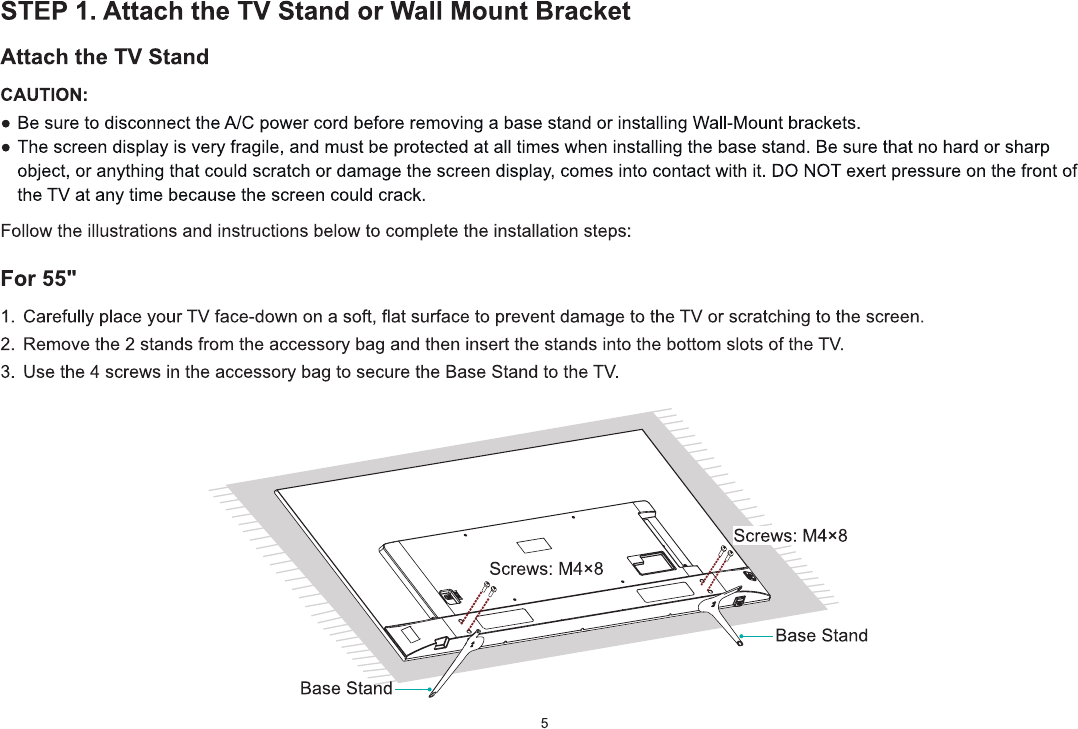 STEP 1. Attach the TV Stand or Wall Mount Bracket

Attach the TV Stand

CAUTION:

● Be sure to disconnect the A/C power cord before removing a base stand or installing Wall-Mount brackets.
● The screen display is very fragile, and must be protected at all times when installing the base stand. Be sure that no hard or sharp object, or anything that could scratch or damage the screen display, comes into contact with it. DO NOT exert pressure on the front of the TV at any time because the screen could crack.

Follow the illustrations and instructions below to complete the installation steps:

For 55"

1. Carefully place your TV face-down on a soft, flat surface to prevent damage to the TV or scratching to the screen.
2. Remove the 2 stands from the accessory bag and then insert the stands into the bottom slots of the TV.
3. Use the 4 screws in the accessory bag to secure the Base Stand to the TV.

Screws: M4×8

Screws: M4×8

Base Stand

Base Stand

5