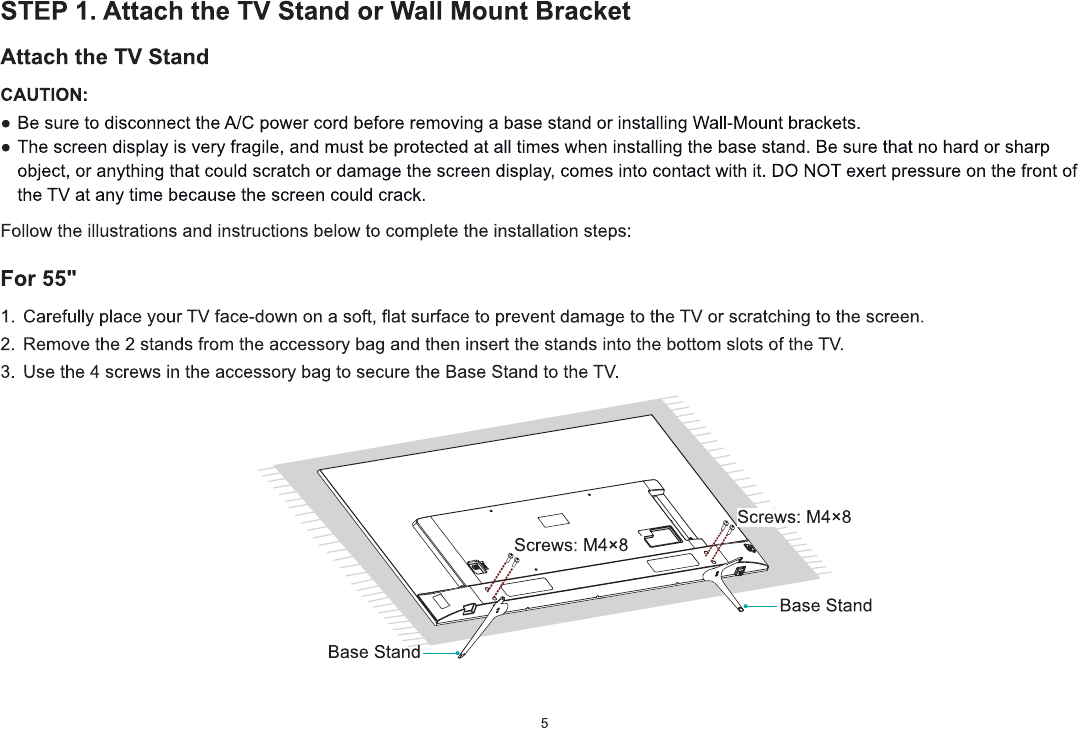 STEP 1. Attach the TV Stand or Wall Mount Bracket

Attach the TV Stand

CAUTION:

● Be sure to disconnect the A/C power cord before removing a base stand or installing Wall-Mount brackets.
● The screen display is very fragile, and must be protected at all times when installing the base stand. Be sure that no hard or sharp object, or anything that could scratch or damage the screen display, comes into contact with it. DO NOT exert pressure on the front of the TV at any time because the screen could crack.

Follow the illustrations and instructions below to complete the installation steps:

For 55"

1. Carefully place your TV face-down on a soft, flat surface to prevent damage to the TV or scratching to the screen.
2. Remove the 2 stands from the accessory bag and then insert the stands into the bottom slots of the TV.
3. Use the 4 screws in the accessory bag to secure the Base Stand to the TV.

Screws: M4×8
Screws: M4×8
Base Stand
Base Stand

5