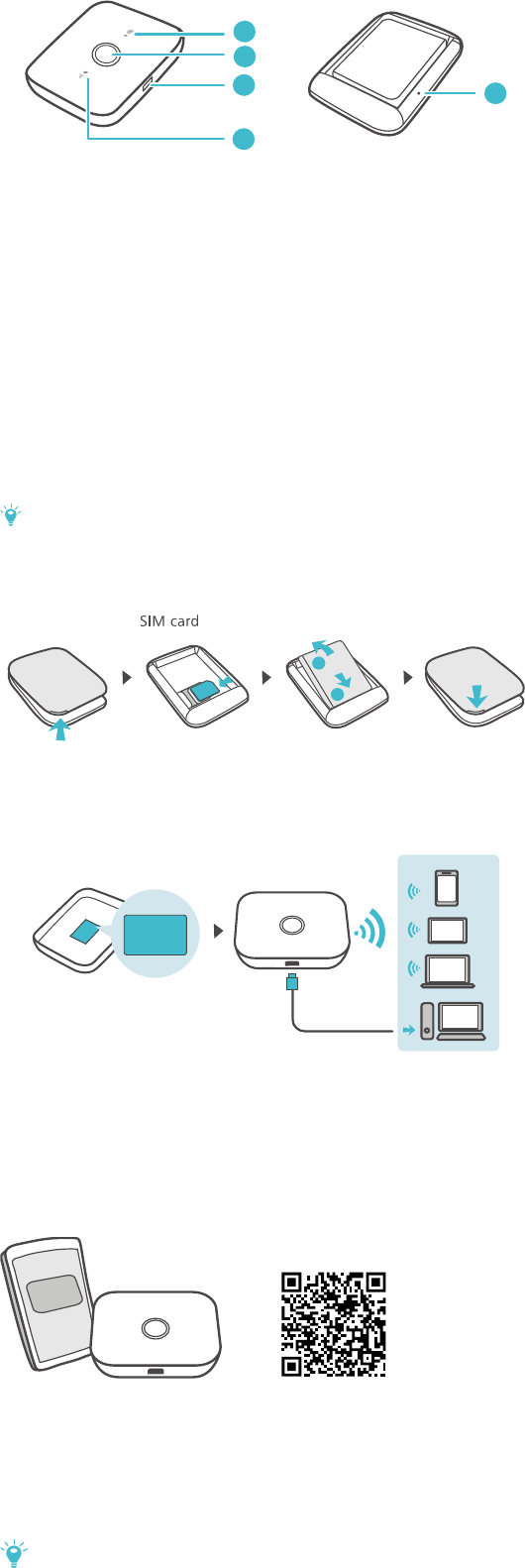 SIM card