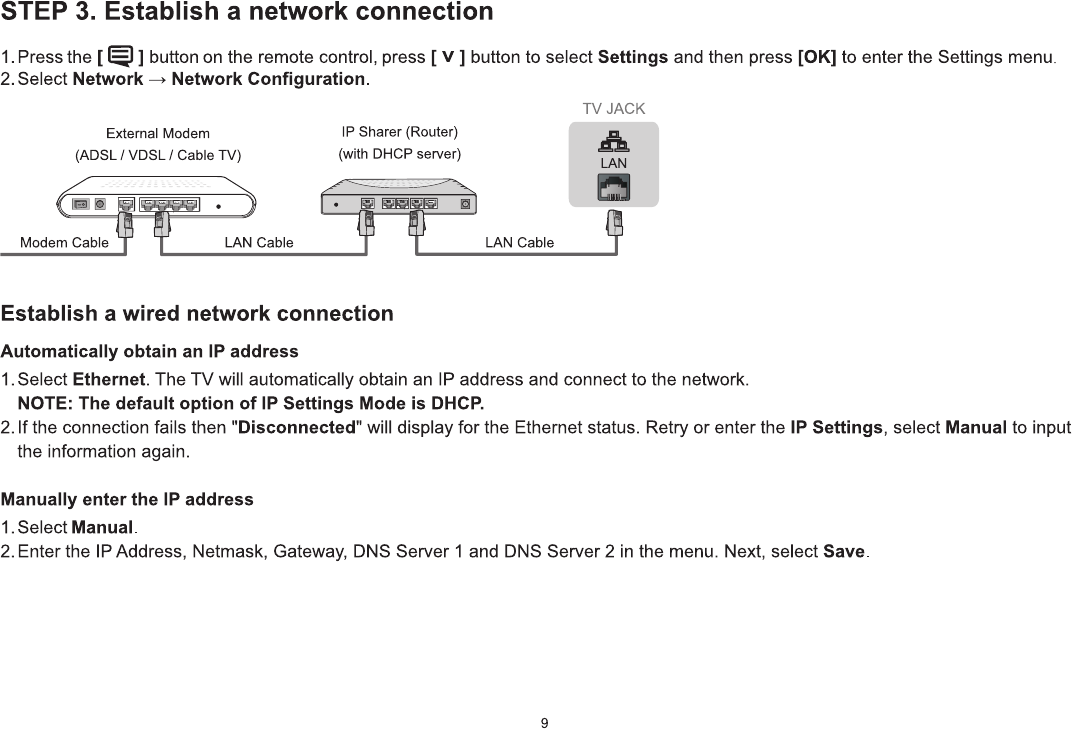 STEP 3. Establish a network connection

1. Press the [ ] button on the remote control, press [ ∨ ] button to select Settings and then press [OK] to enter the Settings menu.
2. Select Network → Network Configuration.

External Modem
(ADSL / VDSL / Cable TV)

IP Sharer (Router)
(with DHCP server)

TV JACK

LAN

Modem Cable

LAN Cable

LAN Cable

Establish a wired network connection

Automatically obtain an IP address

1. Select Ethernet. The TV will automatically obtain an IP address and connect to the network.
NOTE: The default option of IP Settings Mode is DHCP.
2. If the connection fails then "Disconnected" will display for the Ethernet status. Retry or enter the IP Settings, select Manual to input the information again.

Manually enter the IP address

1. Select Manual.
2. Enter the IP Address, Netmask, Gateway, DNS Server 1 and DNS Server 2 in the menu. Next, select Save.

9