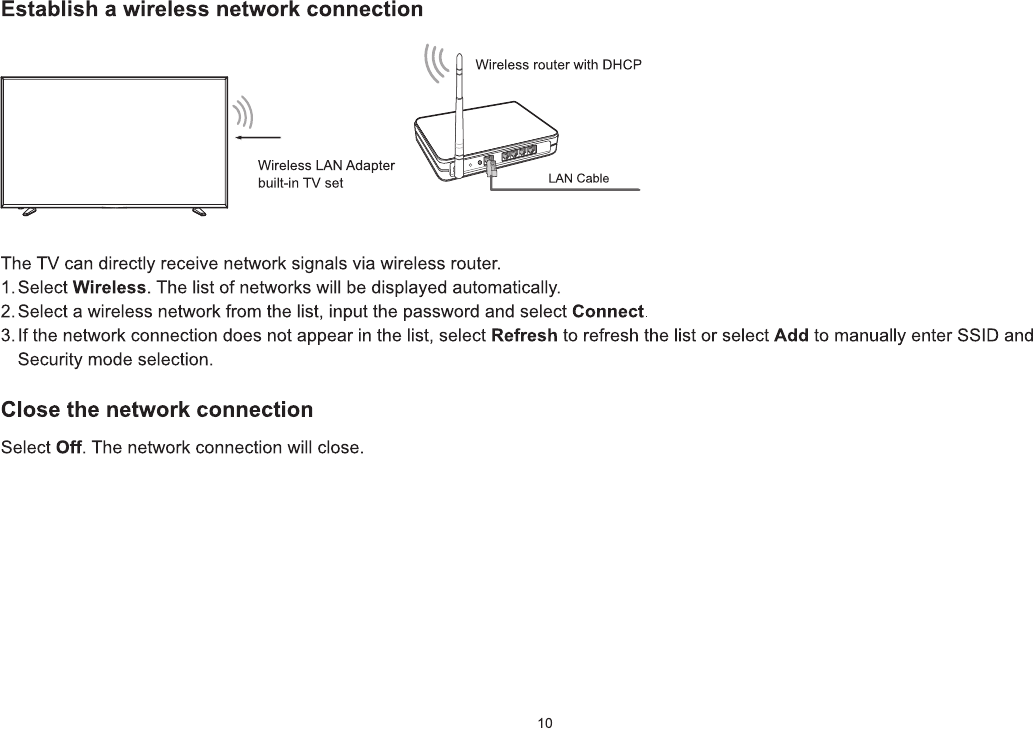 Establish a wireless network connection

Wireless router with DHCP

Wireless LAN Adapter
built-in TV set

LAN Cable

The TV can directly receive network signals via wireless router.

1. Select Wireless. The list of networks will be displayed automatically.

2. Select a wireless network from the list, input the password and select Connect.

3. If the network connection does not appear in the list, select Refresh to refresh the list or select Add to manually enter SSID and Security mode selection.

Close the network connection

Select Off. The network connection will close.

10