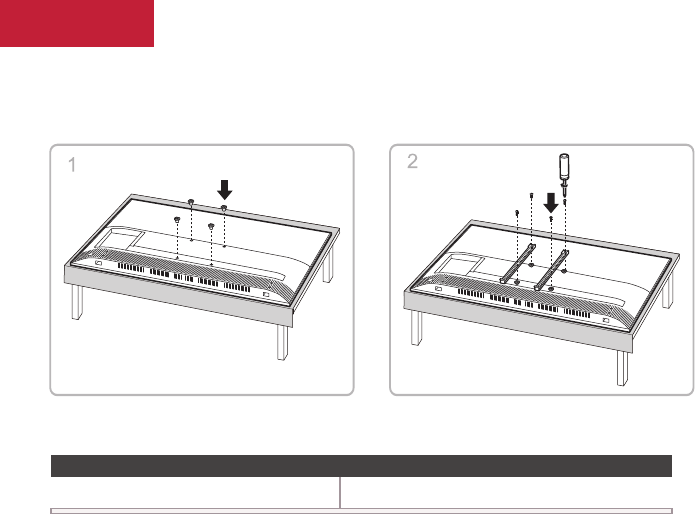 1

2