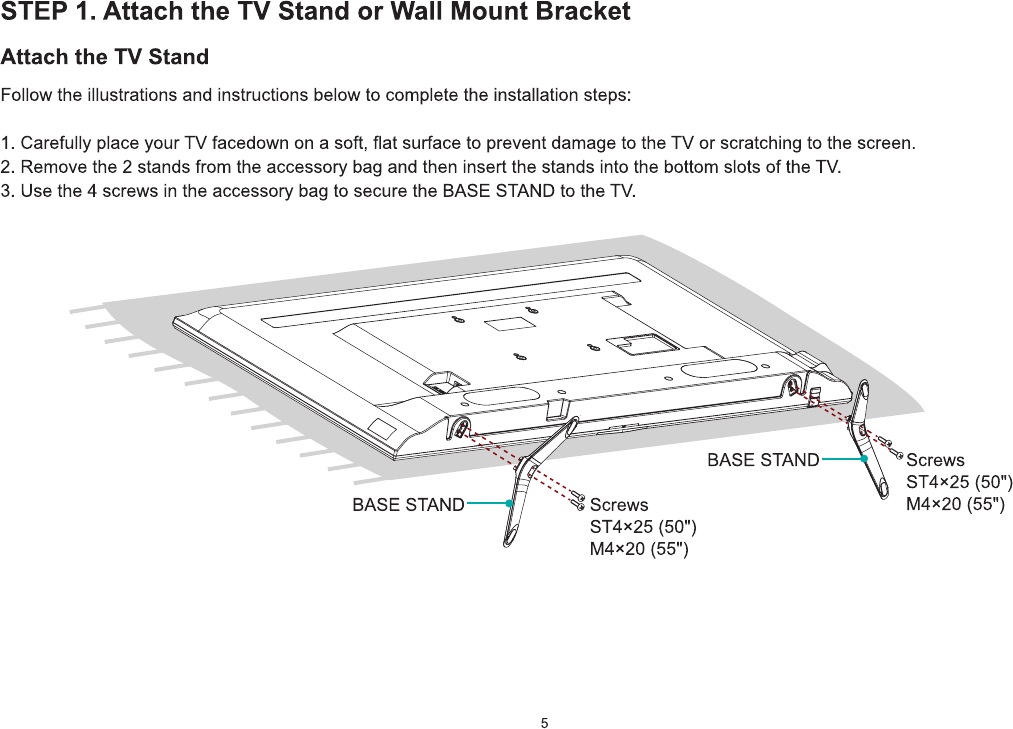 STEP 1. Attach the TV Stand or Wall Mount Bracket

Attach the TV Stand

Follow the illustrations and instructions below to complete the installation steps:

1. Carefully place your TV facedown on a soft, flat surface to prevent damage to the TV or scratching to the screen.
2. Remove the 2 stands from the accessory bag and then insert the stands into the bottom slots of the TV.
3. Use the 4 screws in the accessory bag to secure the BASE STAND to the TV.

BASE STAND

Screws
ST4×25 (50")
M4×20 (55")

BASE STAND

Screws
ST4×25 (50")
M4×20 (55")

5