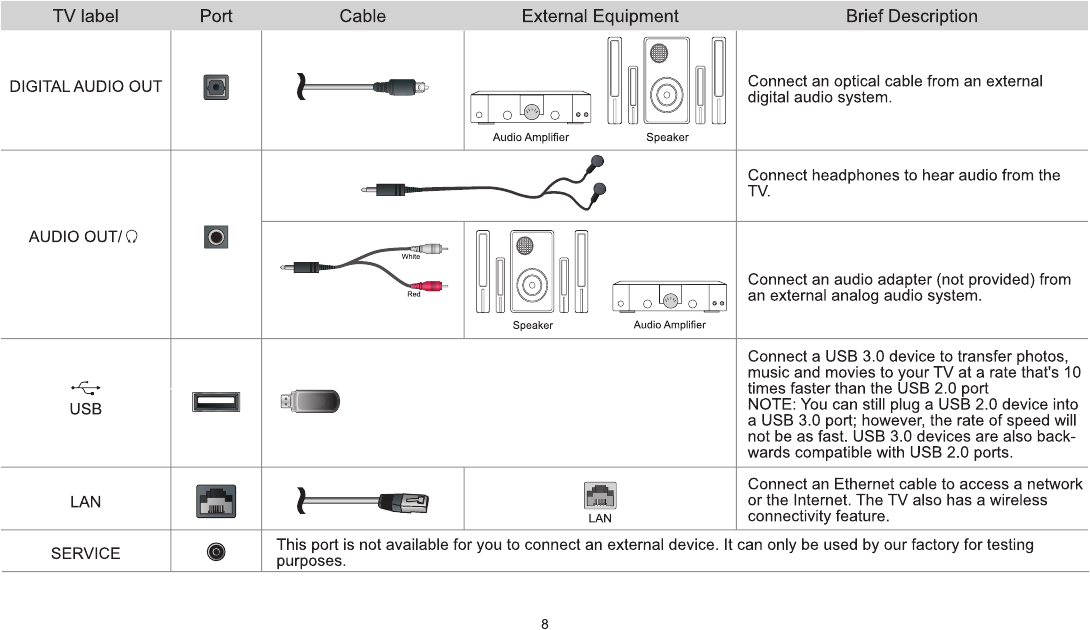 | TV label | Port | Cable | External Equipment | Brief Description |
|---|---|---|---|---|
| DIGITAL AUDIO OUT | | | Audio Amplifier Speaker | Connect an optical cable from an external digital audio system. |
| AUDIO OUT/ | | | | Connect headphones to hear audio from the TV. |
| | | White Red | Speaker Audio Amplifier | Connect an audio adapter (not provided) from an external analog audio system. |
| USB | | | | Connect a USB 3.0 device to transfer photos, music and movies to your TV at a rate that's 10 times faster than the USB 2.0 port NOTE: You can still plug a USB 2.0 device into a USB 3.0 port; however, the rate of speed will not be as fast. USB 3.0 devices are also backwards compatible with USB 2.0 ports. |
| LAN | | | LAN | Connect an Ethernet cable to access a network or the Internet. The TV also has a wireless connectivity feature. |
| SERVICE | | This port is not available for you to connect an external device. It can only be used by our factory for testing purposes. | | |

8