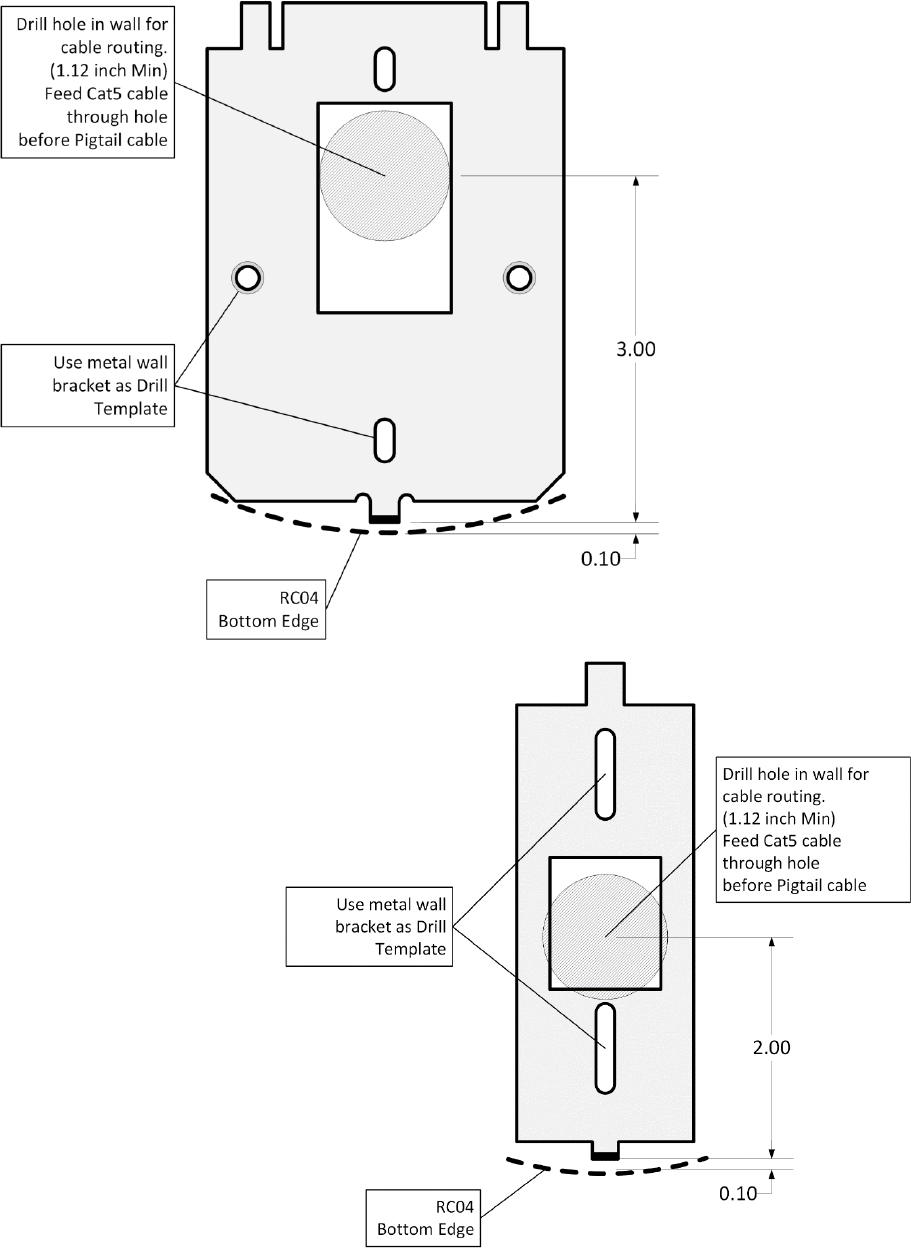 Drill hole in wall for cable routing. (1.12 inch Min) Feed Cat5 cable through hole before Pigtail cable

Use metal wall bracket as Drill Template

3.00

0.10

RC04 Bottom Edge

Drill hole in wall for cable routing. (1.12 inch Min) Feed Cat5 cable through hole before Pigtail cable

Use metal wall bracket as Drill Template

2.00

0.10

RC04 Bottom Edge