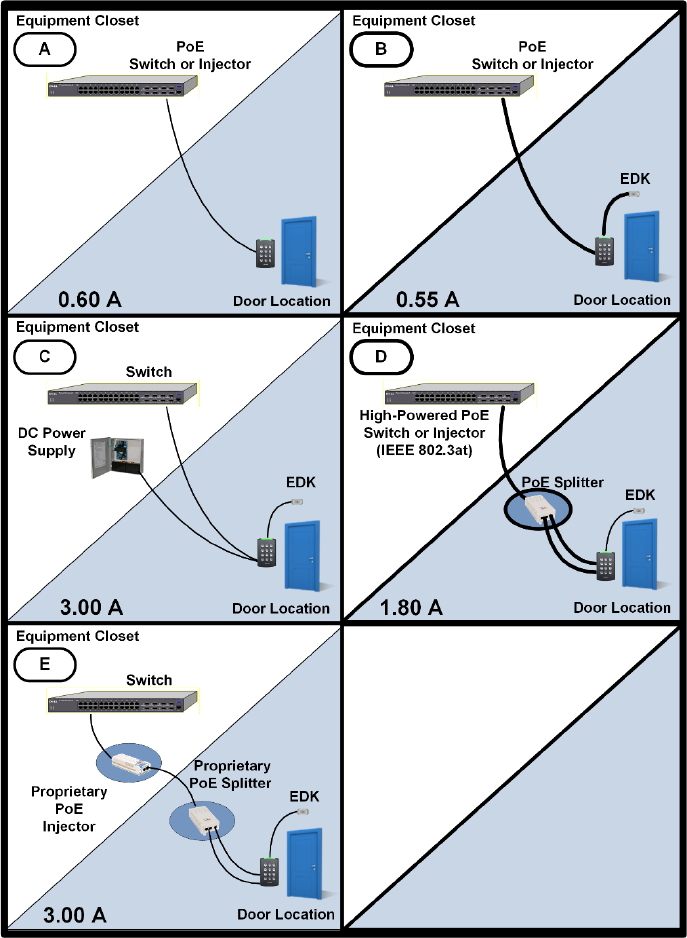 Equipment Closet

A

PoE Switch or Injector

0.60 A

Door Location

Equipment Closet

B

PoE Switch or Injector

EDK

0.55 A

Door Location

Equipment Closet

C

Switch

DC Power Supply

EDK

3.00 A

Door Location

Equipment Closet

D

High-Powered PoE Switch or Injector (IEEE 802.3at)

PoE Splitter

EDK

1.80 A

Door Location

Equipment Closet

E

Switch

Proprietary PoE Injector

Proprietary PoE Splitter

EDK

3.00 A

Door Location