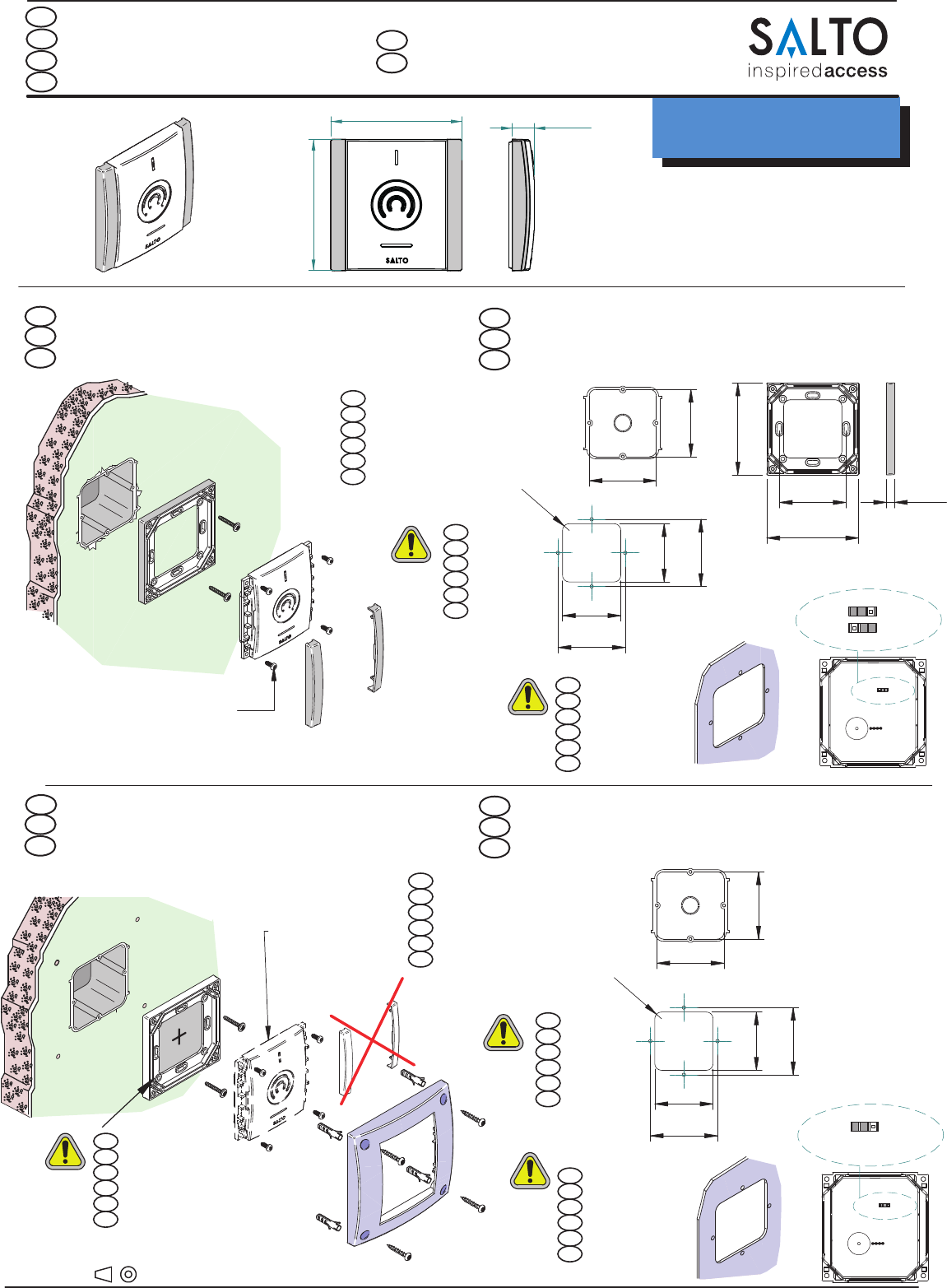 SALTO
inspiredaccess

SALTO

SALTO

SALTO

SALTO