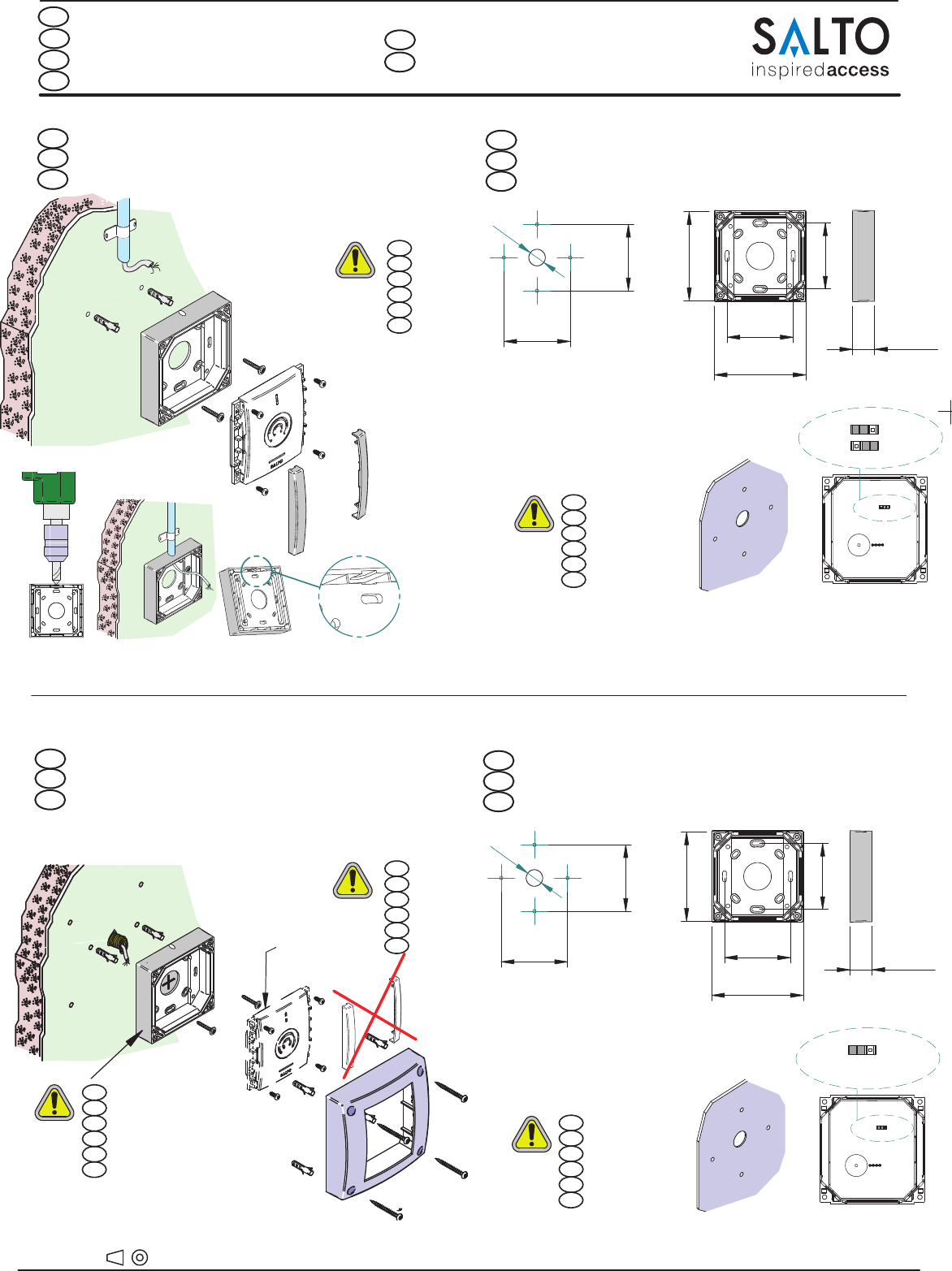 SALTO
inspiredaccess

SALTO