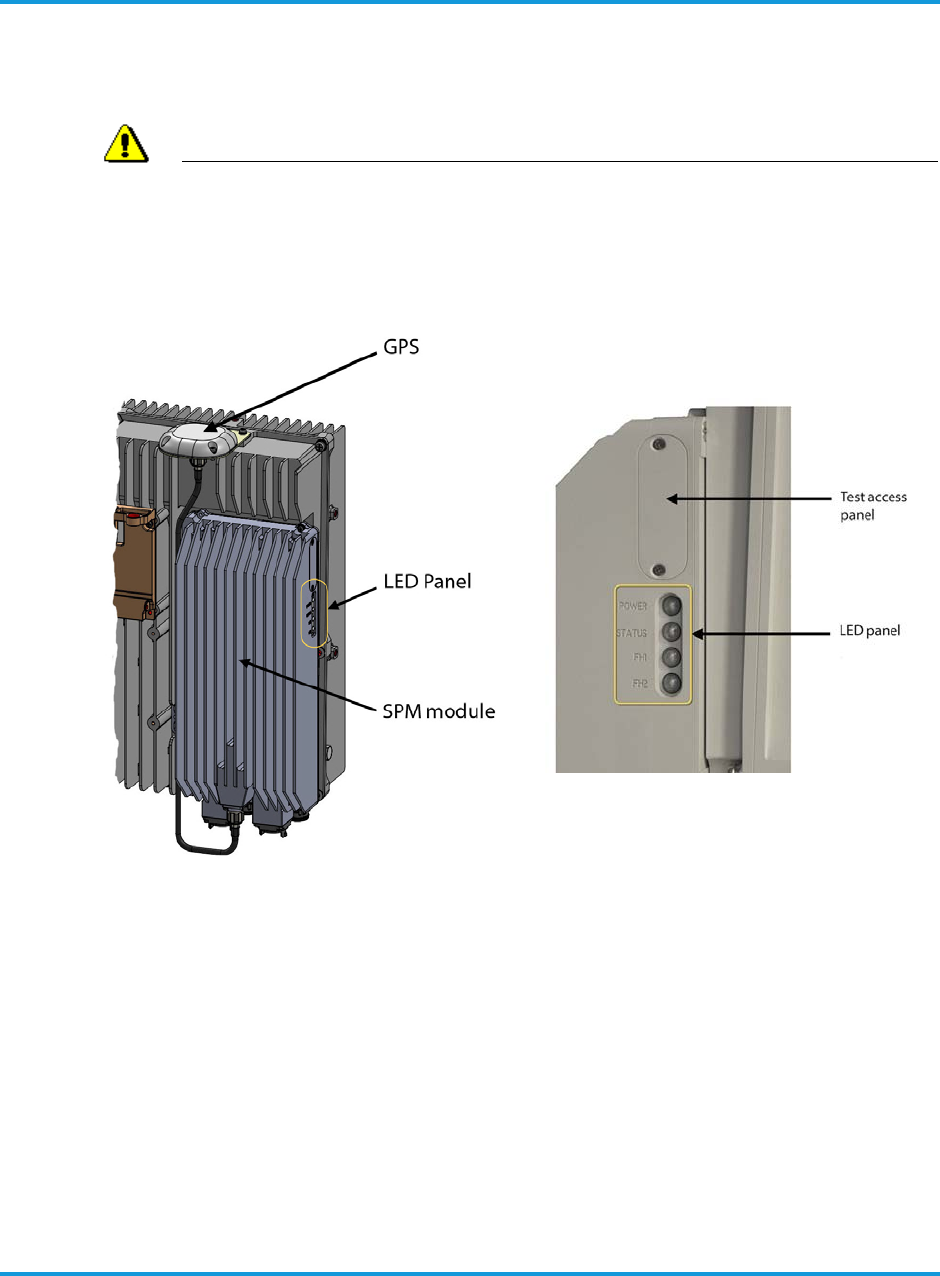 GPS

LED Panel

SPM module

Test access panel

POWER

STATUS

FH1

FH2

LED panel