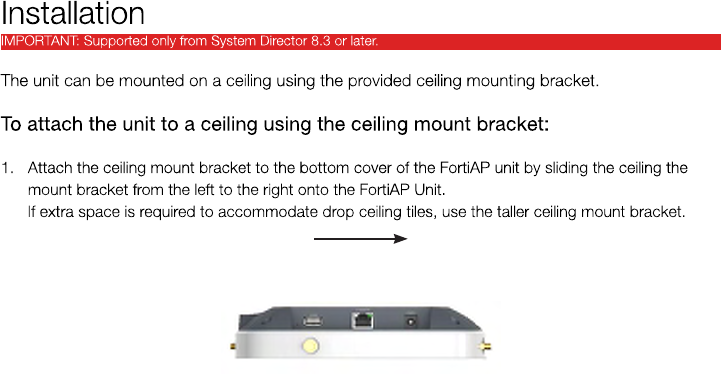 Installation

IMPORTANT: Supported only from System Director 8.3 or later.

The unit can be mounted on a ceiling using the provided ceiling mounting bracket.

To attach the unit to a ceiling using the ceiling mount bracket:

1. Attach the ceiling mount bracket to the bottom cover of the FortiAP unit by sliding the ceiling the mount bracket from the left to the right onto the FortiAP Unit.
If extra space is required to accommodate drop ceiling tiles, use the taller ceiling mount bracket.