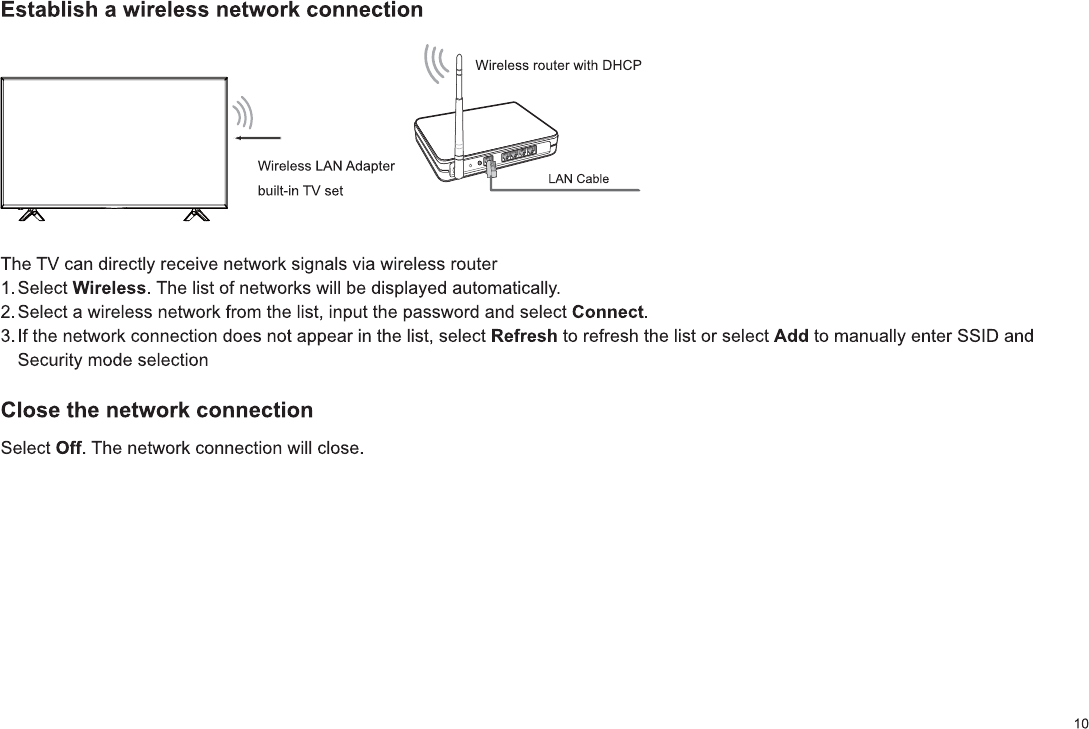 Establish a wireless network connection

Wireless router with DHCP

Wireless LAN Adapter built-in TV set

LAN Cable

The TV can directly receive network signals via wireless router
1. Select Wireless. The list of networks will be displayed automatically.
2. Select a wireless network from the list, input the password and select Connect.
3. If the network connection does not appear in the list, select Refresh to refresh the list or select Add to manually enter SSID and Security mode selection

Close the network connection

Select Off. The network connection will close.

10