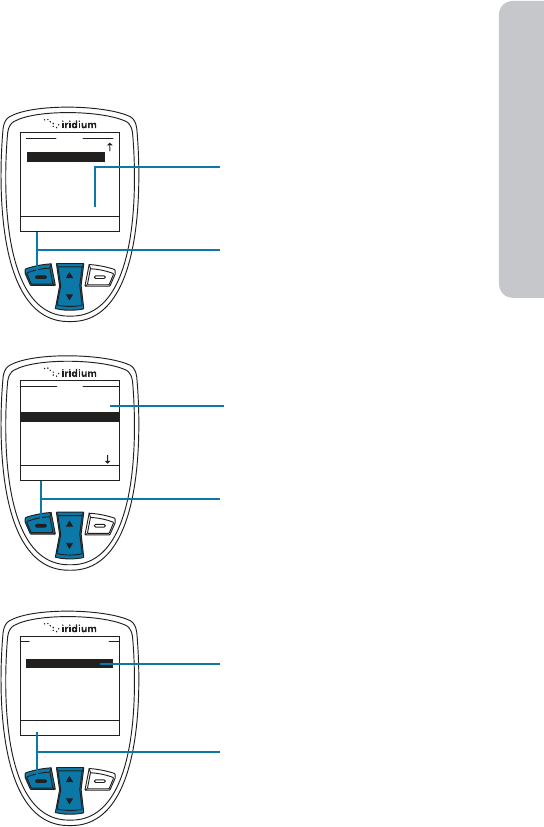 iridium

iridium

iridium