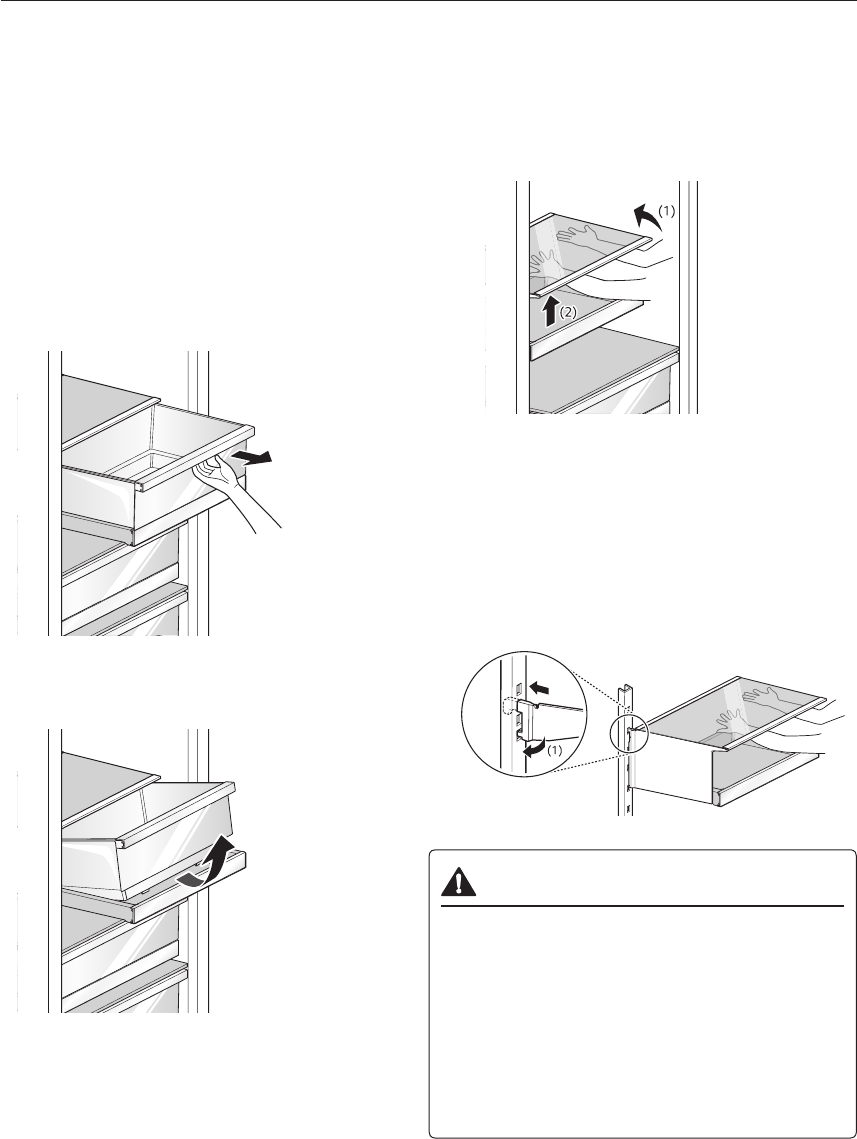 (1)

(2)

(1)