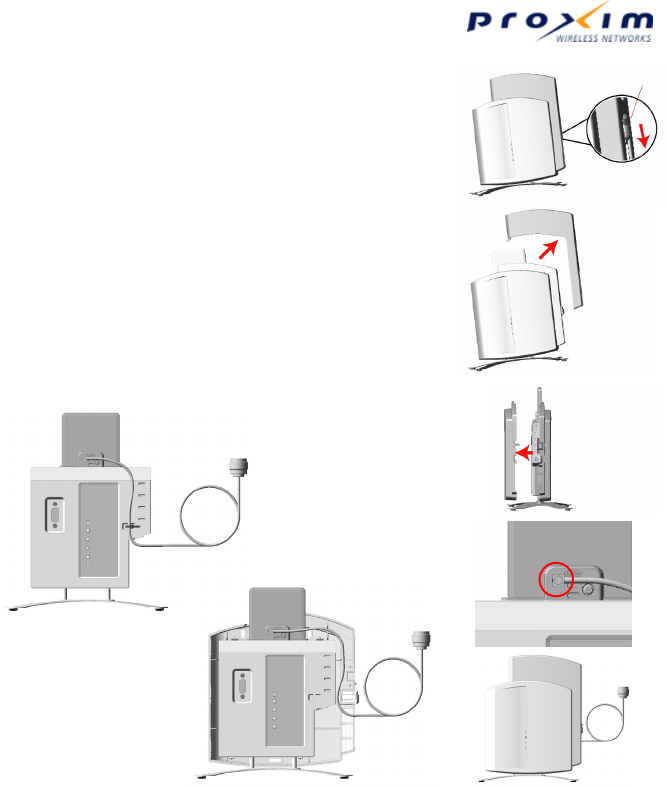 proxim
WIRELESS NETWORKS