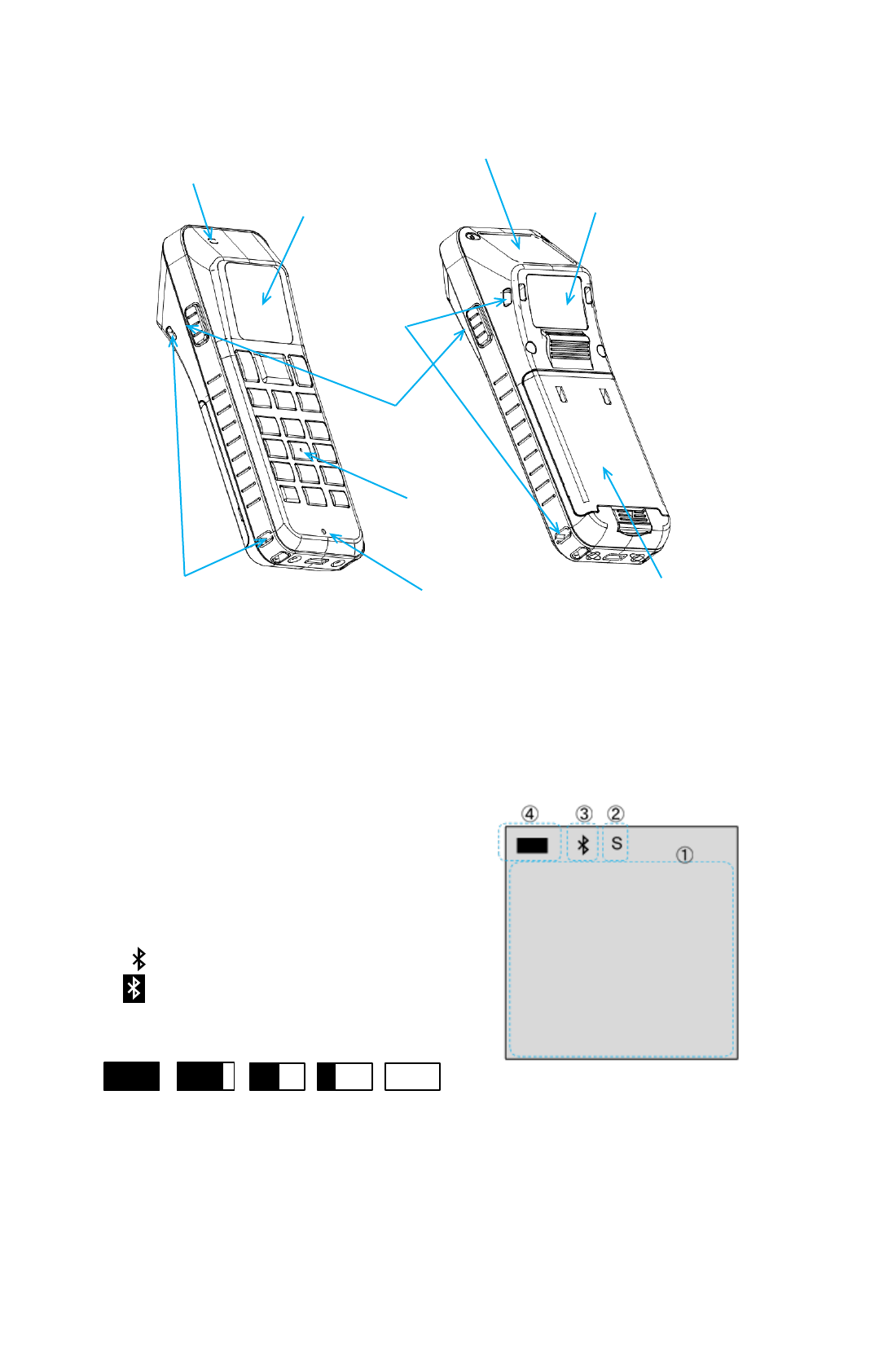 ④ ③ ② S ①