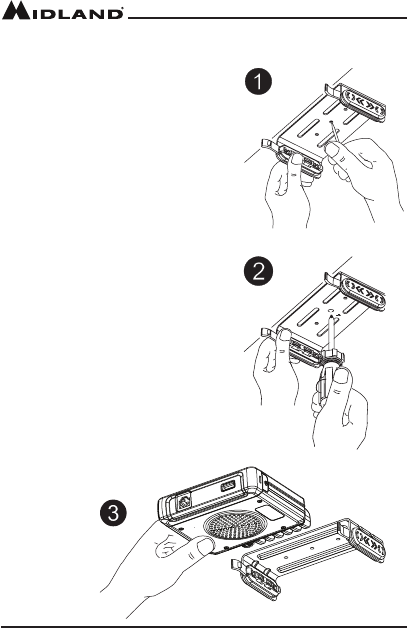 MIDLAND

1

2

3