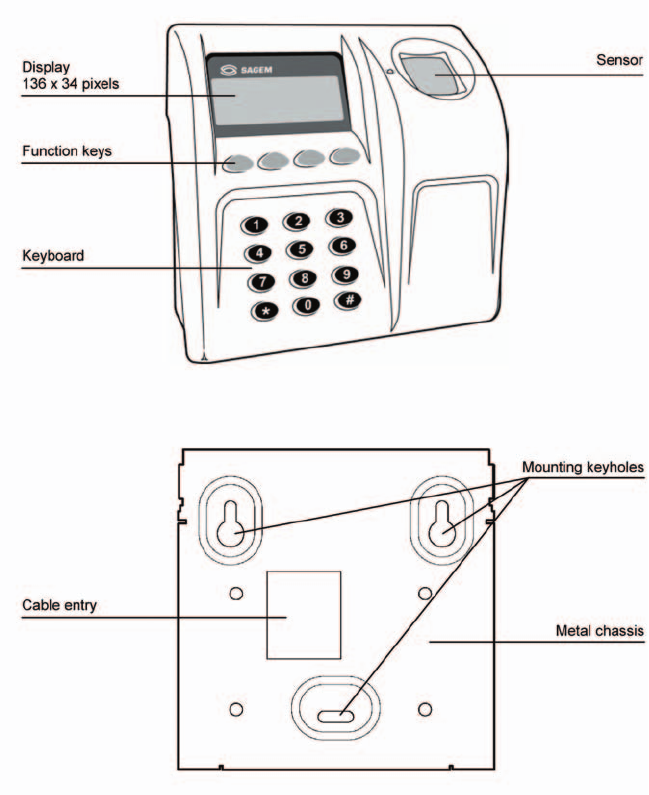 Display
136 x 34 pixels

SAGEM

Sensor

Function keys

Keyboard

1 2 3
4 5 6
7 8 9
* 0 #

Mounting keyholes

Cable entry

Metal chassis