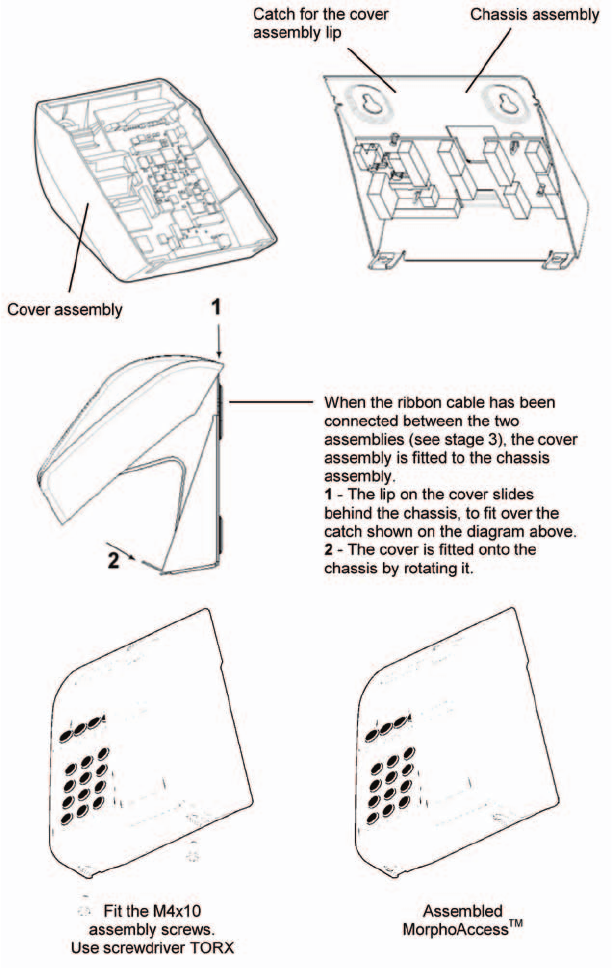 Catch for the cover assembly lip

Chassis assembly

Cover assembly

1

2

When the ribbon cable has been connected between the two assemblies (see stage 3), the cover assembly is fitted to the chassis assembly.
1 - The lip on the cover slides behind the chassis, to fit over the catch shown on the diagram above.
2 - The cover is fitted onto the chassis by rotating it.

Fit the M4x10 assembly screws. Use screwdriver TORX

Assembled MorphoAccess$^{TM}$