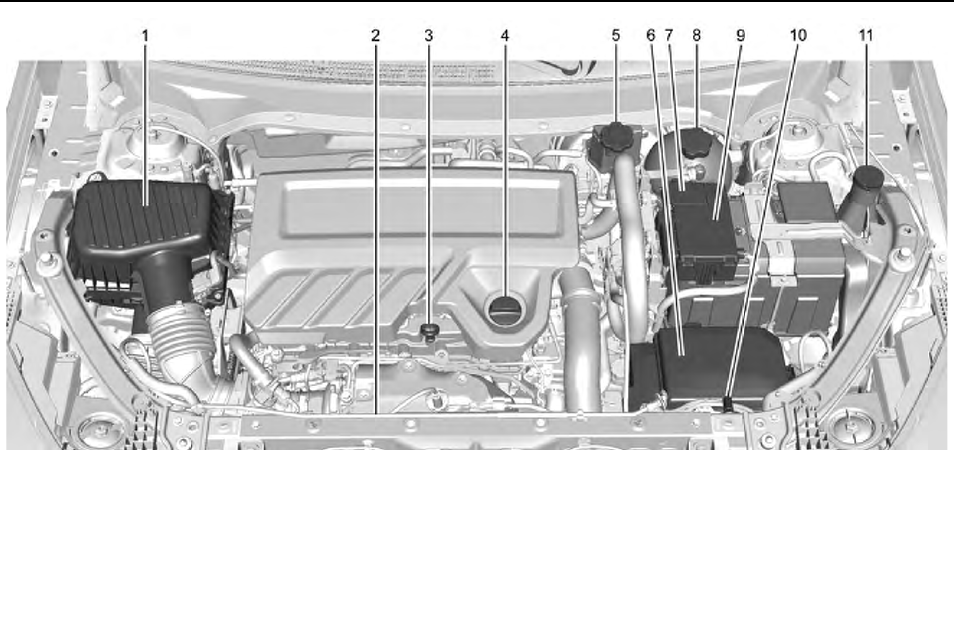 1 2 3 4 5 6 7 8 9 10 11