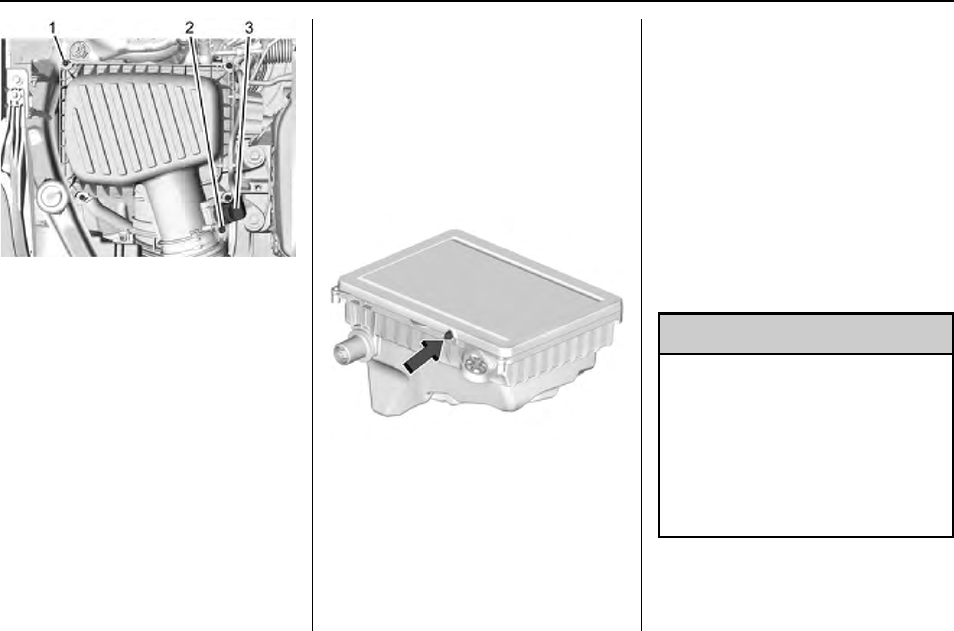 1 2 3