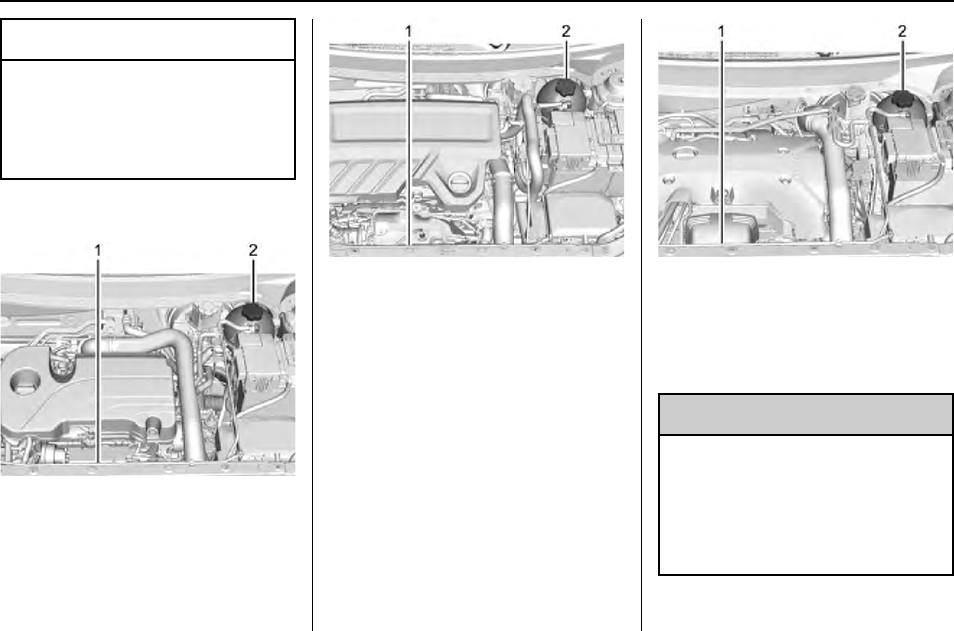 1

2

1

2

1

2