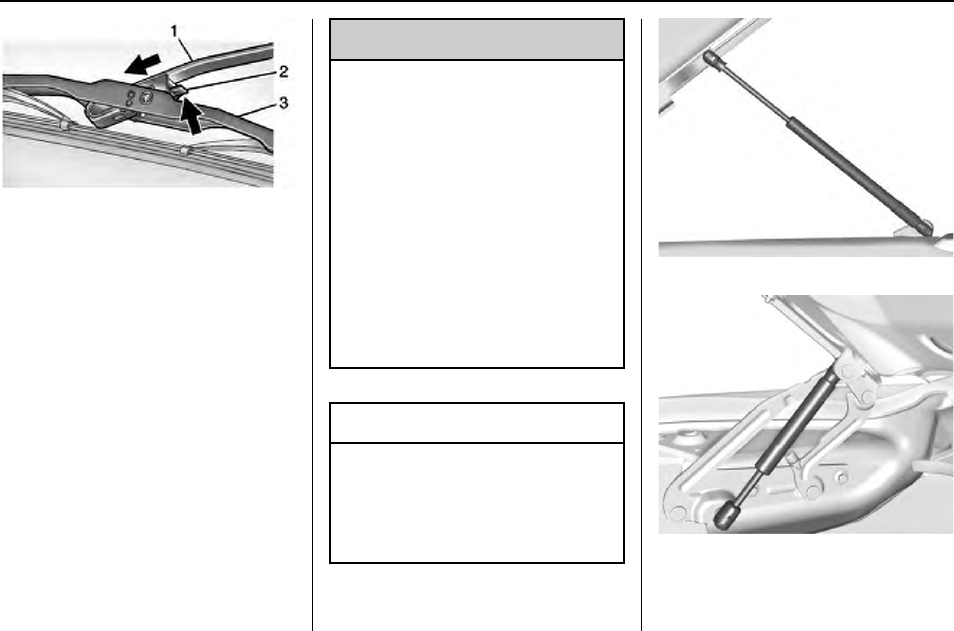 1
2
3