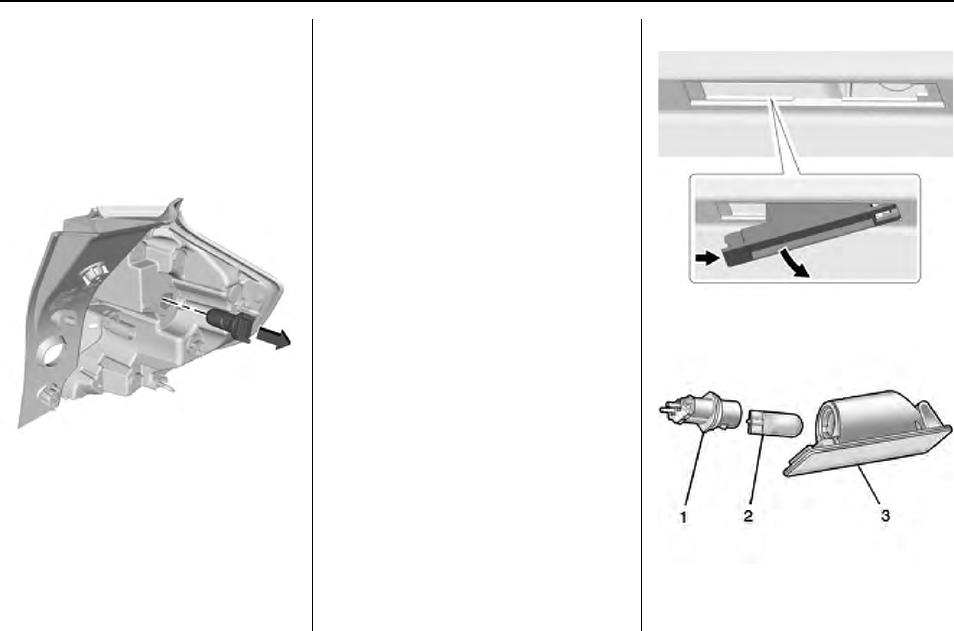 1

2

3