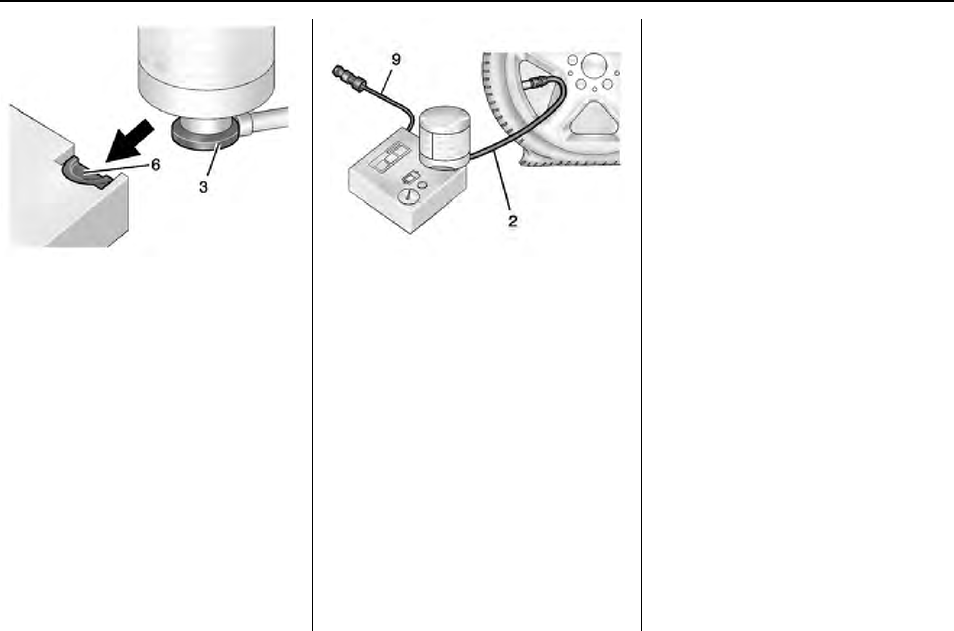 6
3

9
2