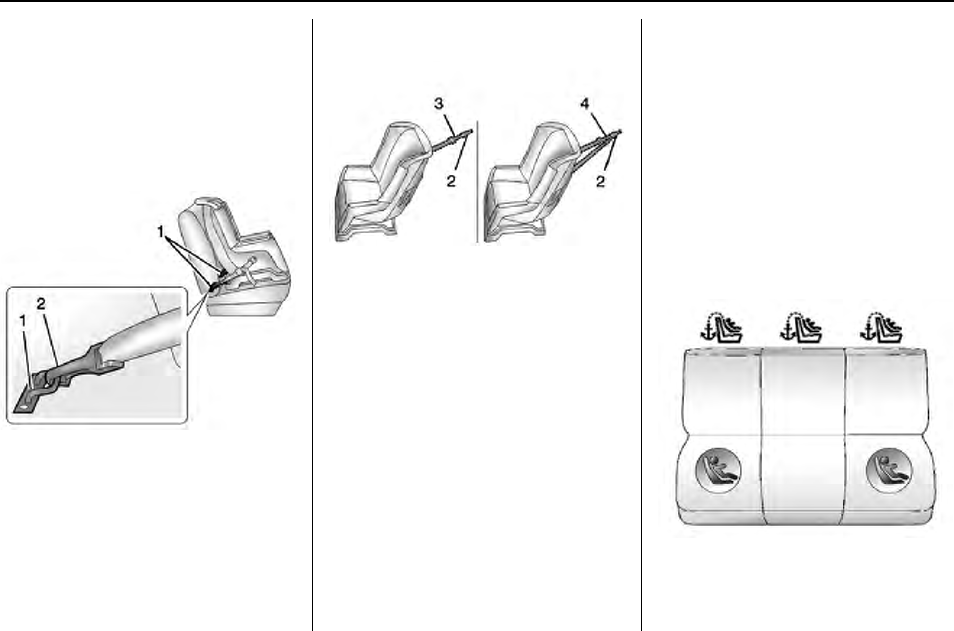 1

2

1

3

2

4

2