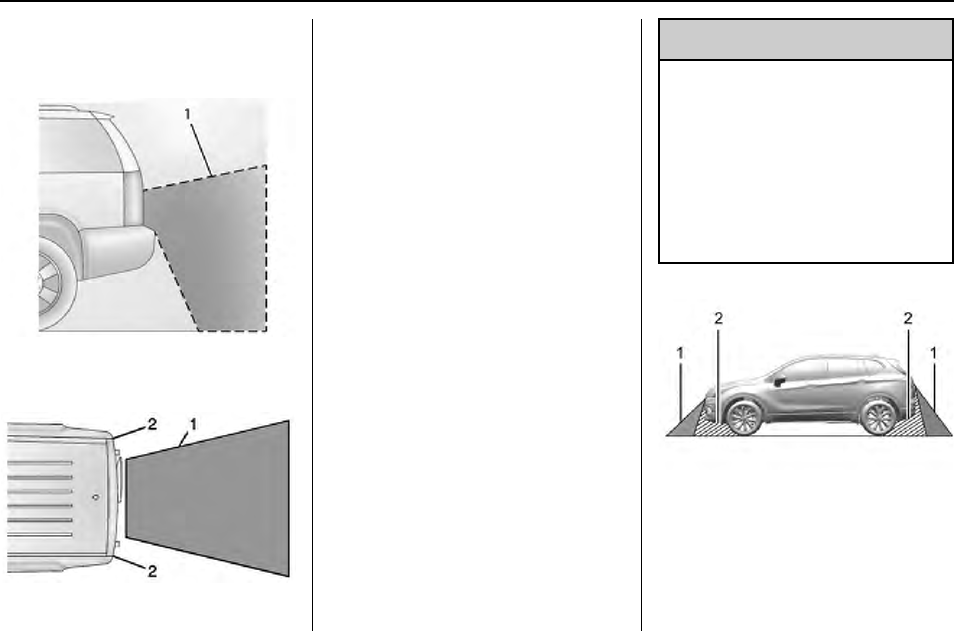 1

2

1

2

2

2

1

1