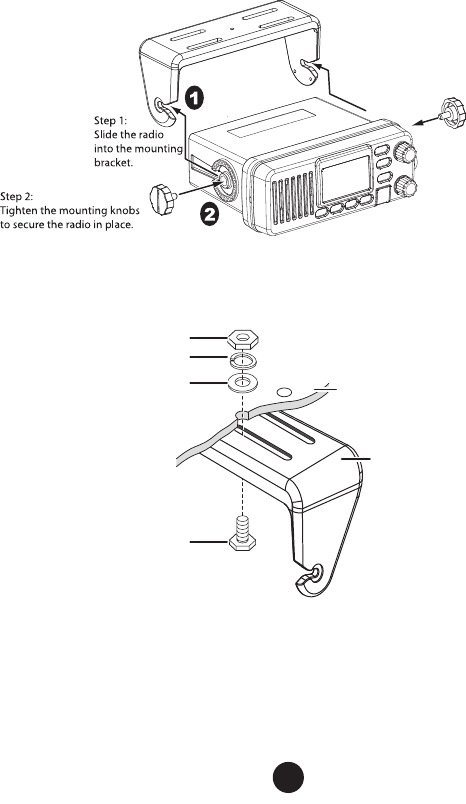 1

Step 1:
Slide the radio into the mounting bracket.

Step 2:
Tighten the mounting knobs to secure the radio in place.

2