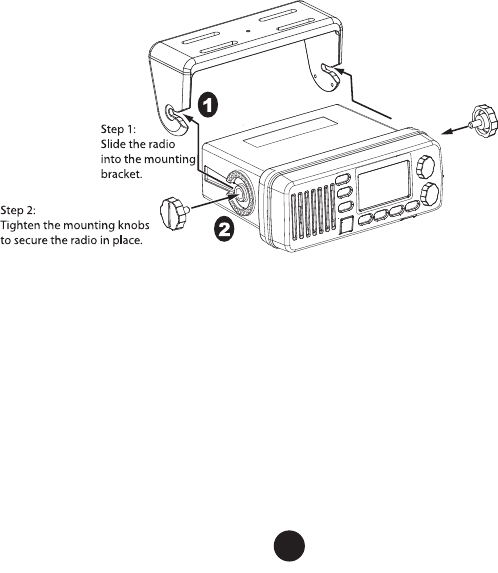 1

Step 1:
Slide the radio into the mounting bracket.

Step 2:
Tighten the mounting knobs to secure the radio in place.

2