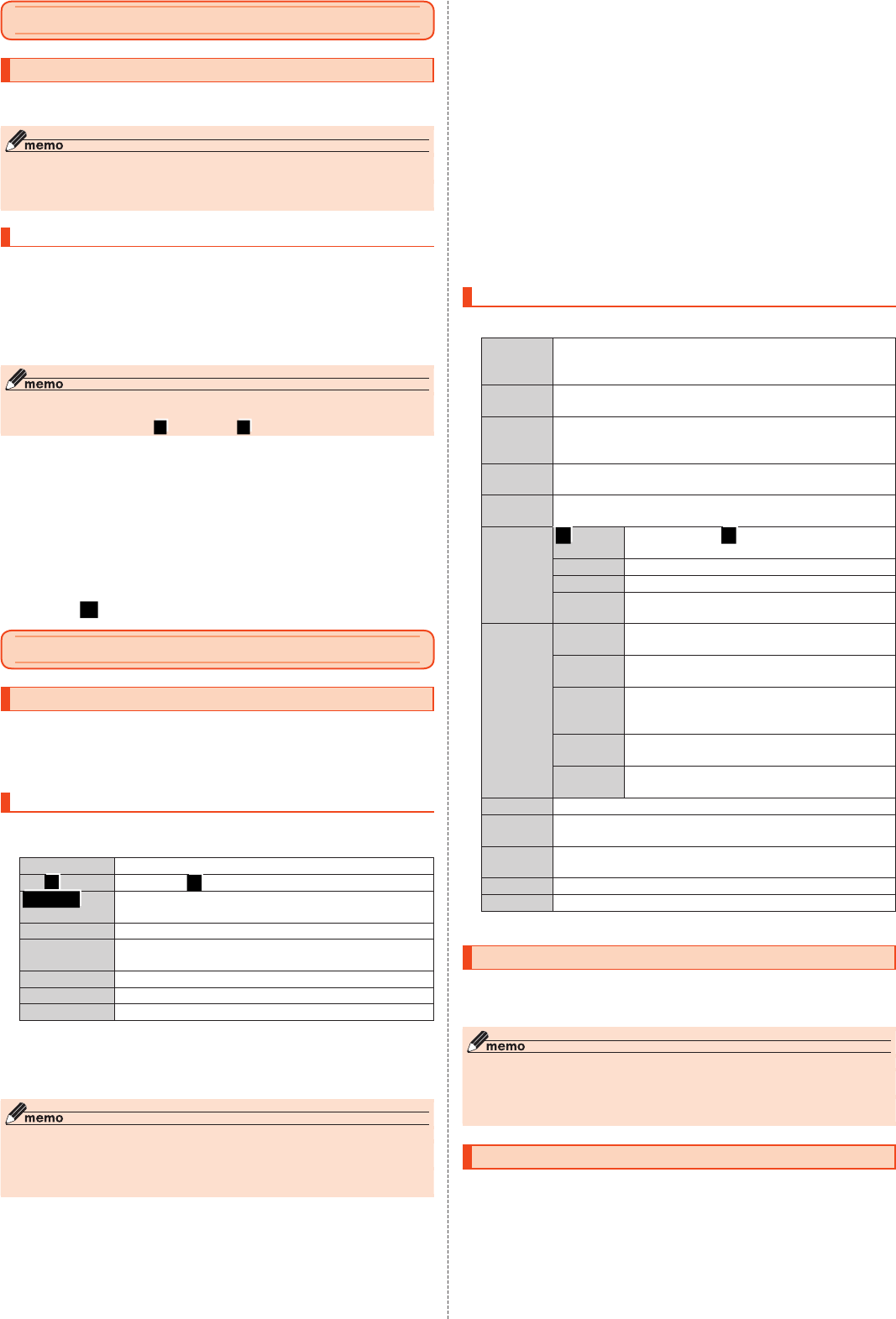 memo

memo

memo

memo