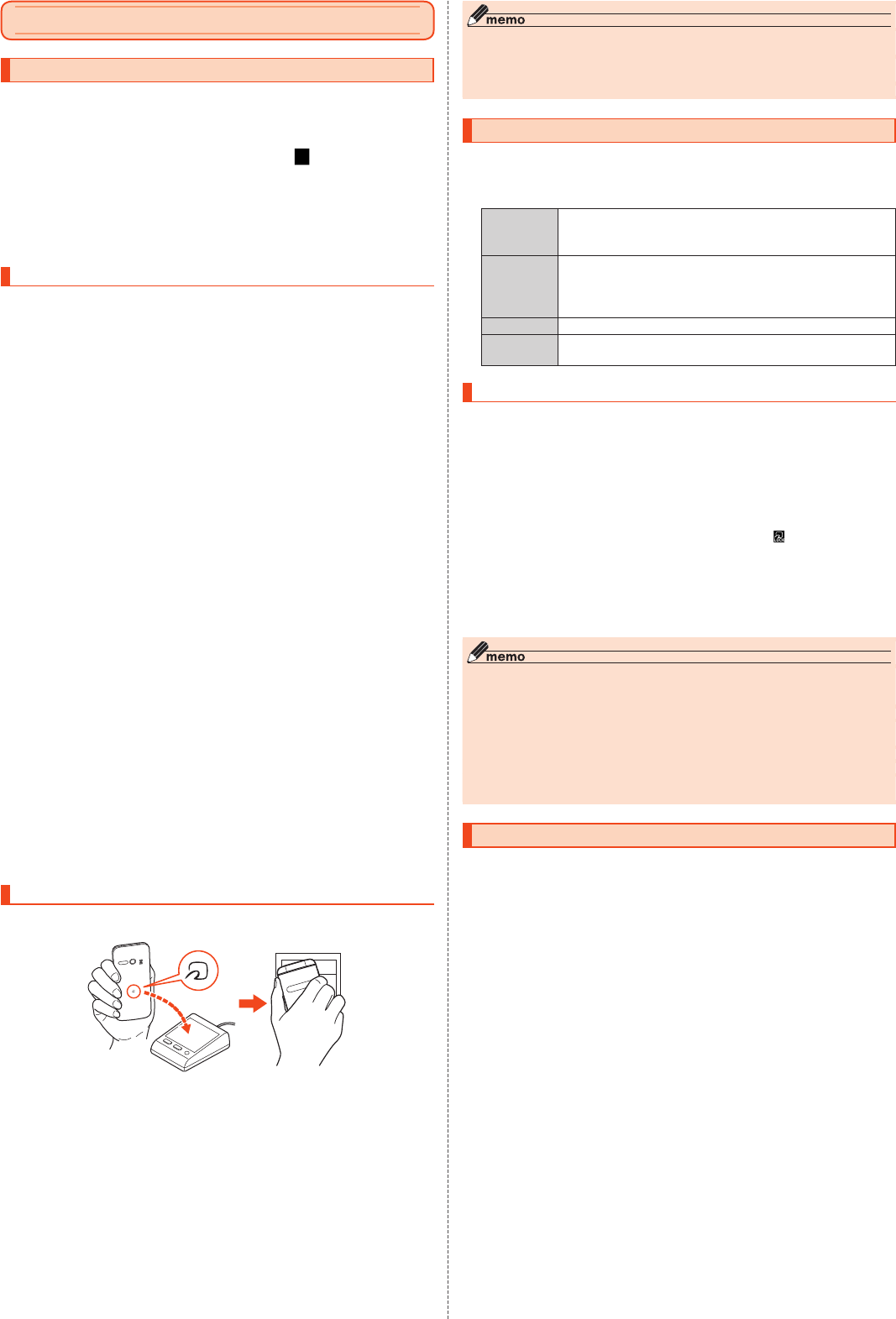 memo

memo