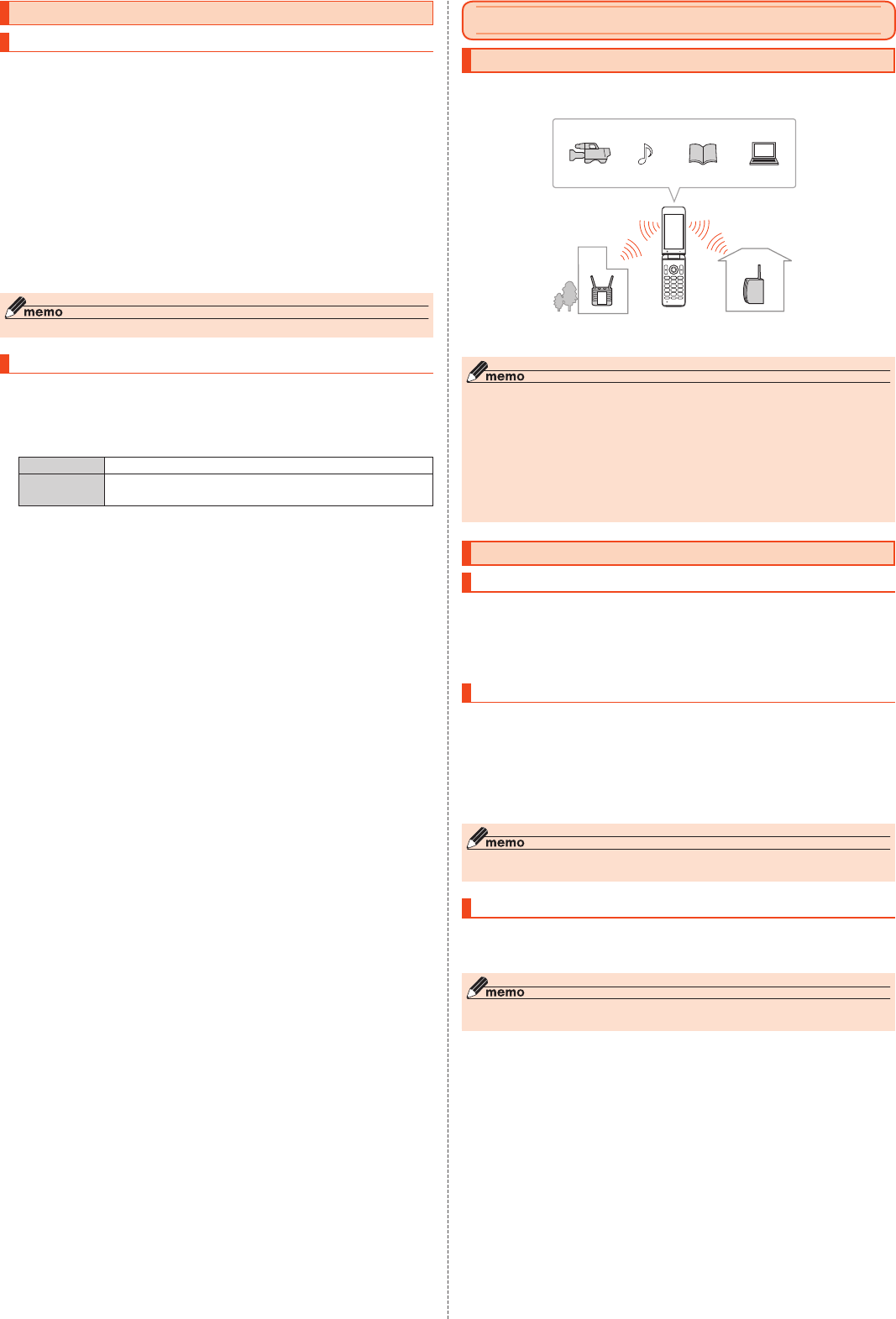 memo

memo

memo

memo