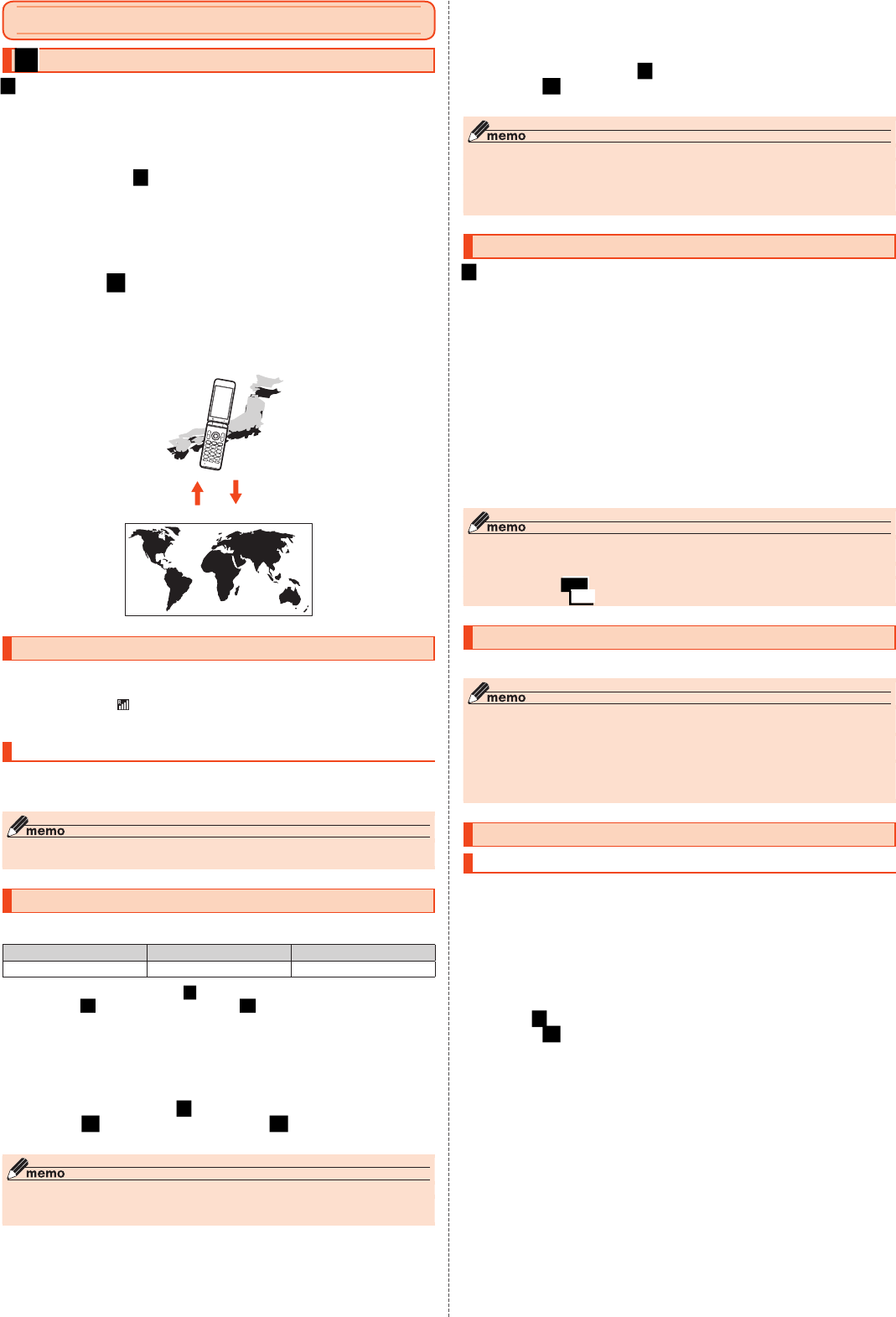 memo

memo

memo

memo

memo

memo