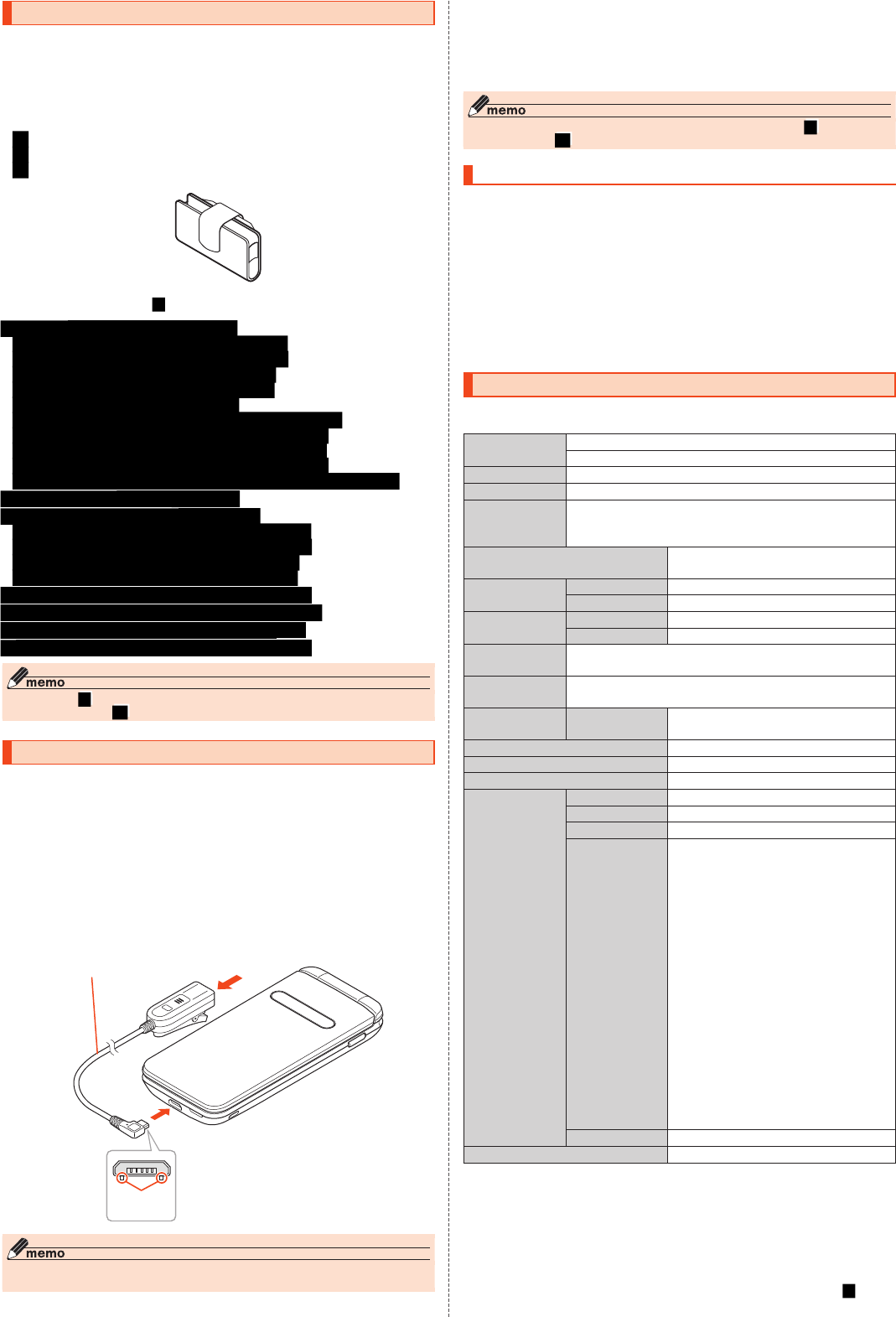 memo

memo

memo