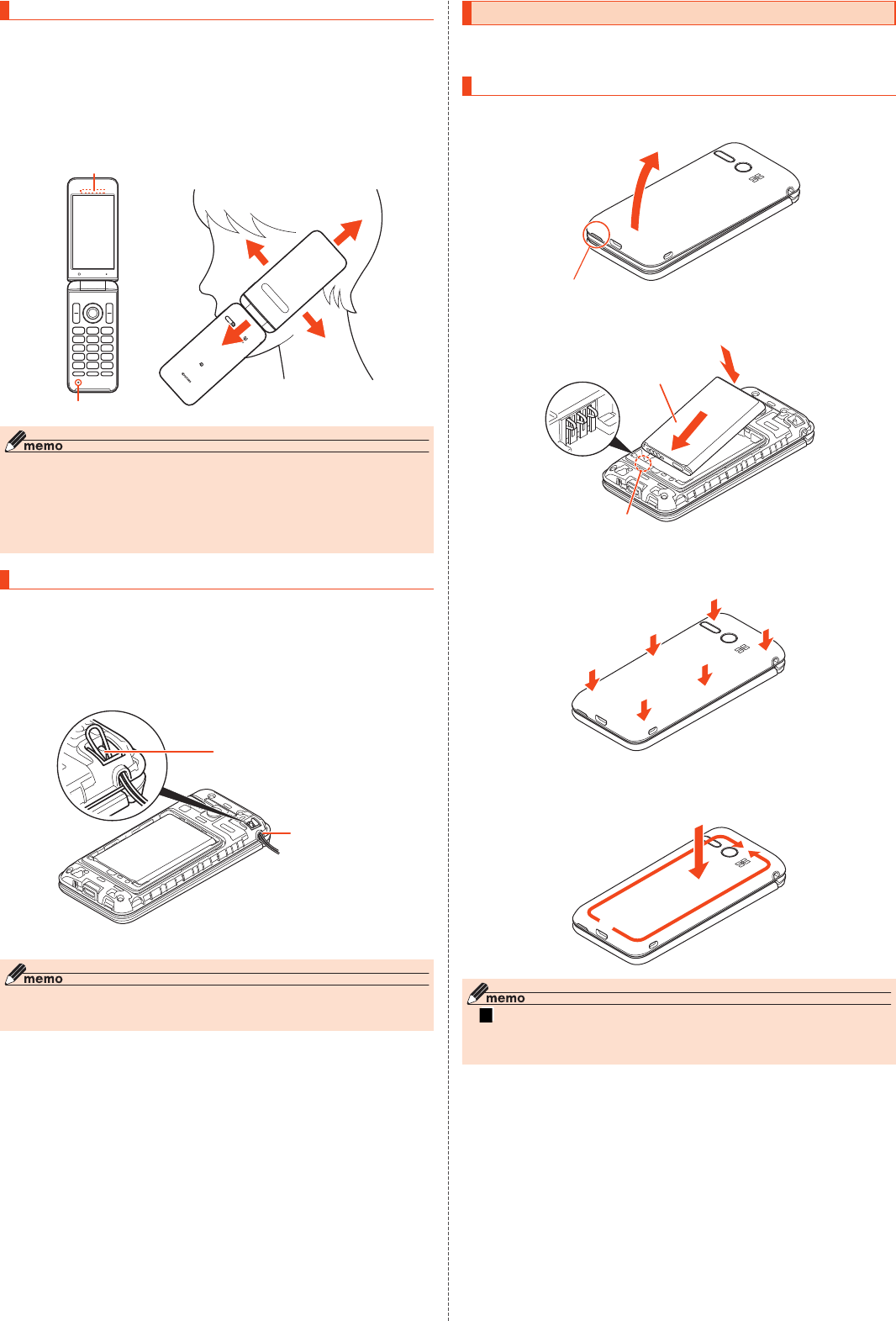 memo

memo

memo