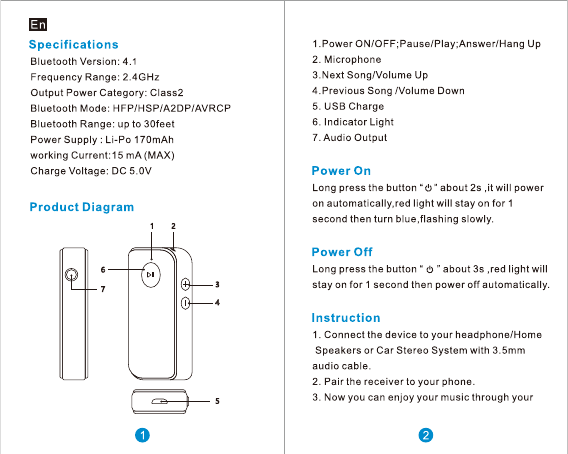 En

Specifications

Bluetooth Version: 4.1
Frequency Range: 2.4GHz
Output Power Category: Class2
Bluetooth Mode: HFP/HSP/A2DP/AVRCP
Bluetooth Range: up to 30feet
Power Supply : Li-Po 170mAh
working Current:15 mA (MAX)
Charge Voltage: DC 5.0V

Product Diagram

1 2 6 7 3 4 5

1

1.Power ON/OFF;Pause/Play;Answer/Hang Up
2. Microphone
3.Next Song/Volume Up
4.Previous Song /Volume Down
5. USB Charge
6. Indicator Light
7. Audio Output

Power On

Long press the button "⏻" about 2s ,it will power on automatically,red light will stay on for 1 second then turn blue,flashing slowly.

Power Off

Long press the button " ⏻ " about 3s ,red light will stay on for 1 second then power off automatically.

Instruction

1. Connect the device to your headphone/Home Speakers or Car Stereo System with 3.5mm audio cable.
2. Pair the receiver to your phone.
3. Now you can enjoy your music through your

2