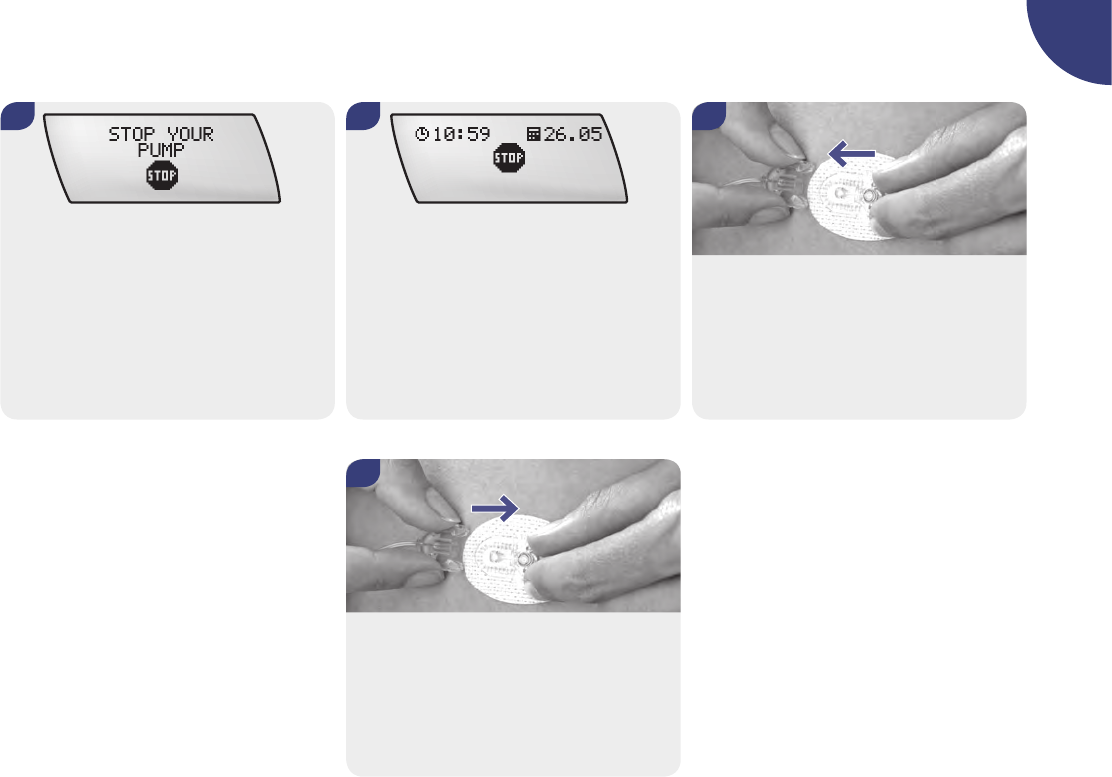 STOP YOUR PUMP

STOP

10:59 26.05

STOP