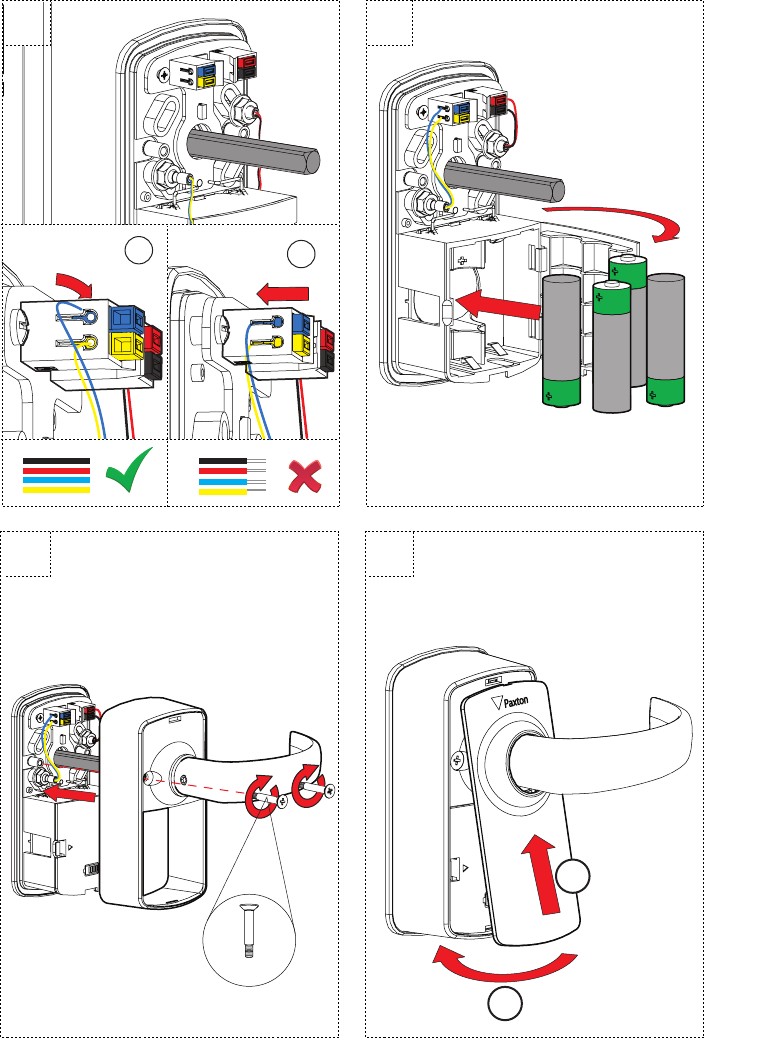 Paxton