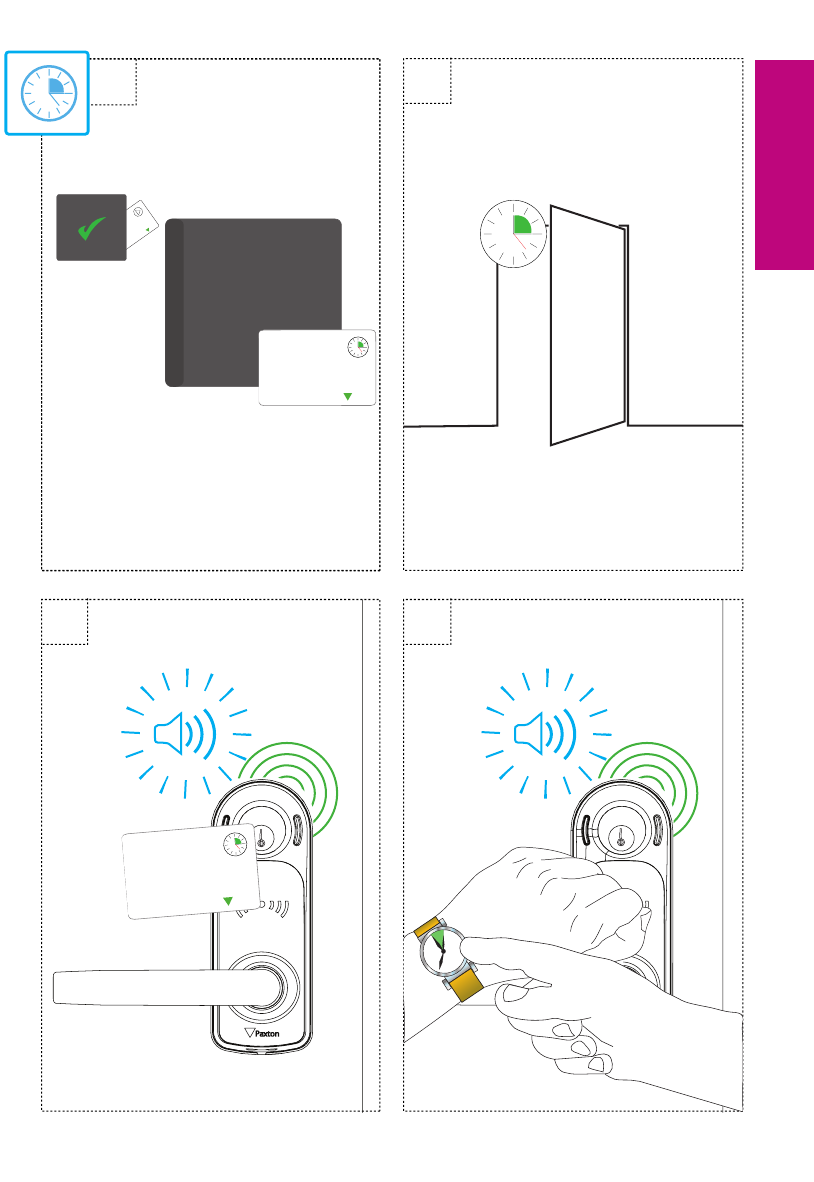 Paxton