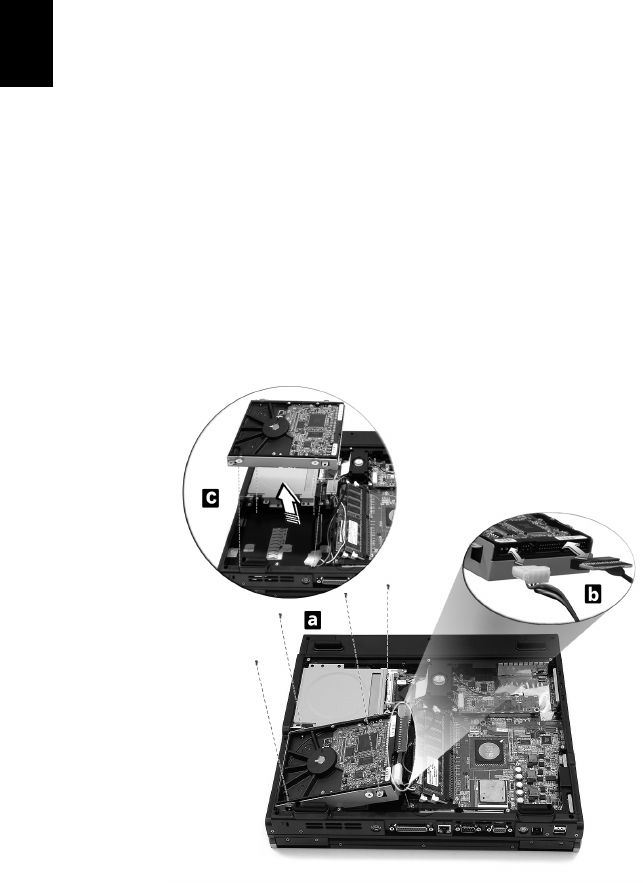 c

b

a