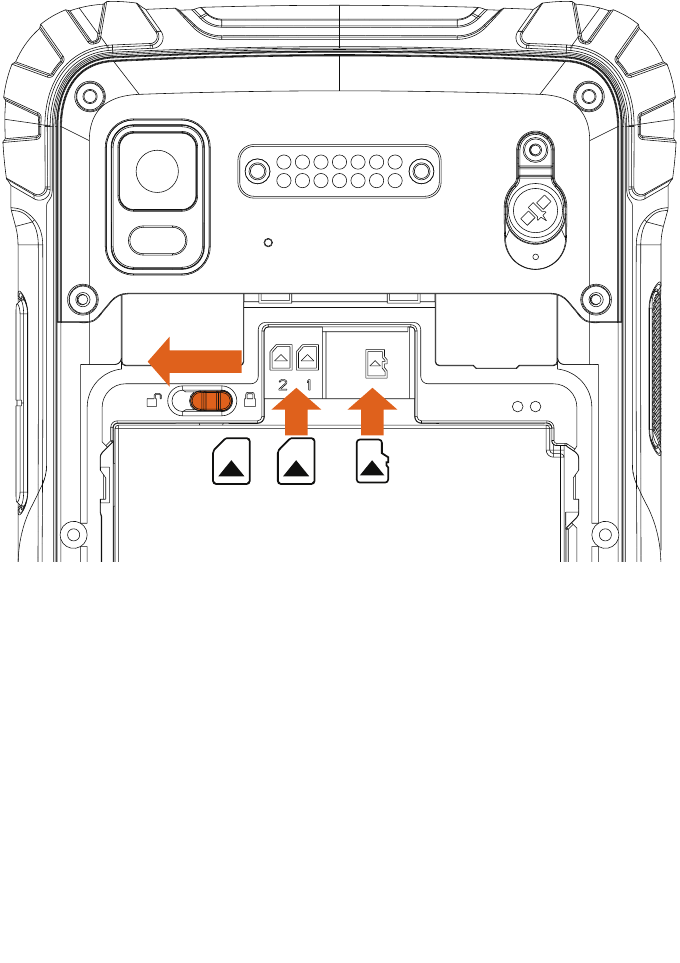 2 1