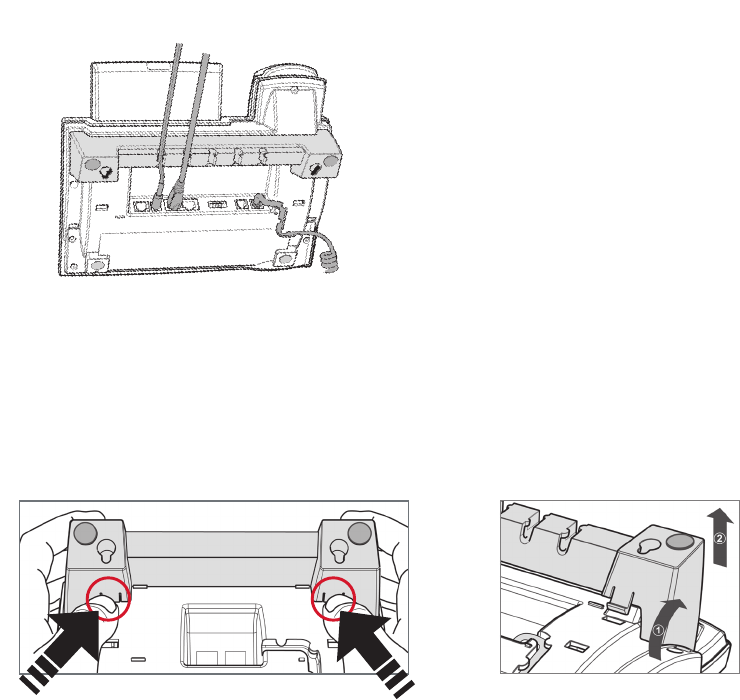 ②

①