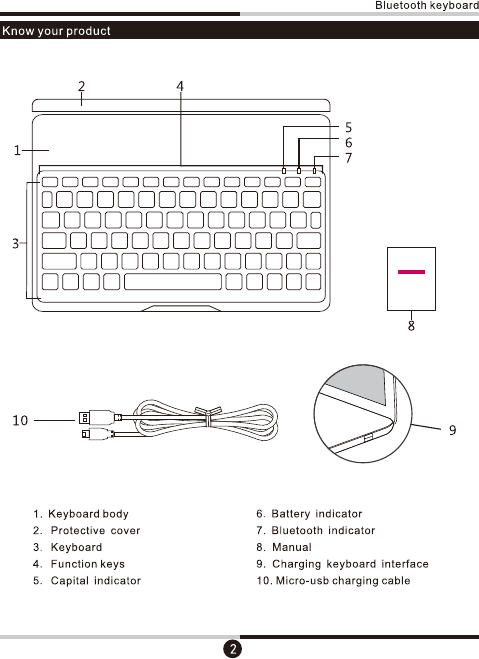 Bluetooth keyboard

Know your product

2
4
1
5
6
7
3
8
10
9

1. Keyboard body
2. Protective cover
3. Keyboard
4. Function keys
5. Capital indicator

6. Battery indicator
7. Bluetooth indicator
8. Manual
9. Charging keyboard interface
10. Micro-usb charging cable

2