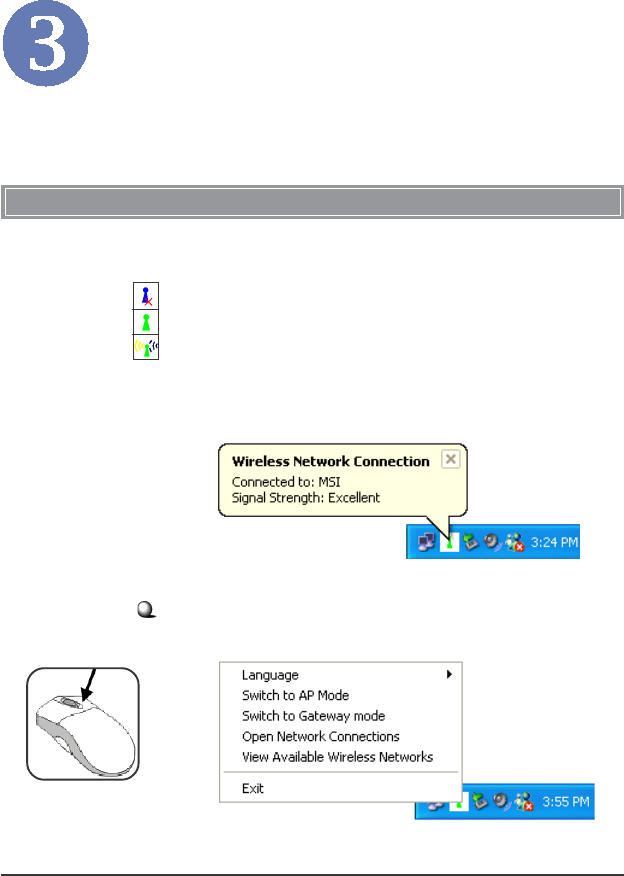 3

Wireless Network Connection
Connected to: MSI
Signal Strength: Excellent

3:24 PM

Language
Switch to AP Mode
Switch to Gateway mode
Open Network Connections
View Available Wireless Networks
Exit

3:55 PM