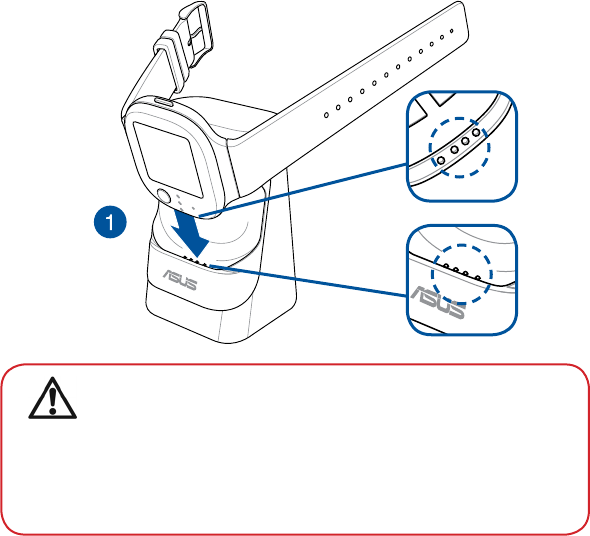 1

ASUS

ASUS