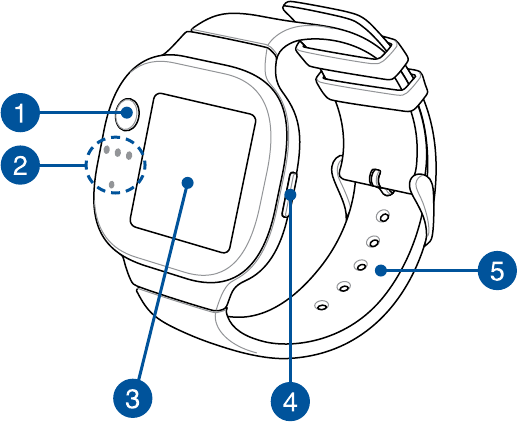 1
2
3
4
5